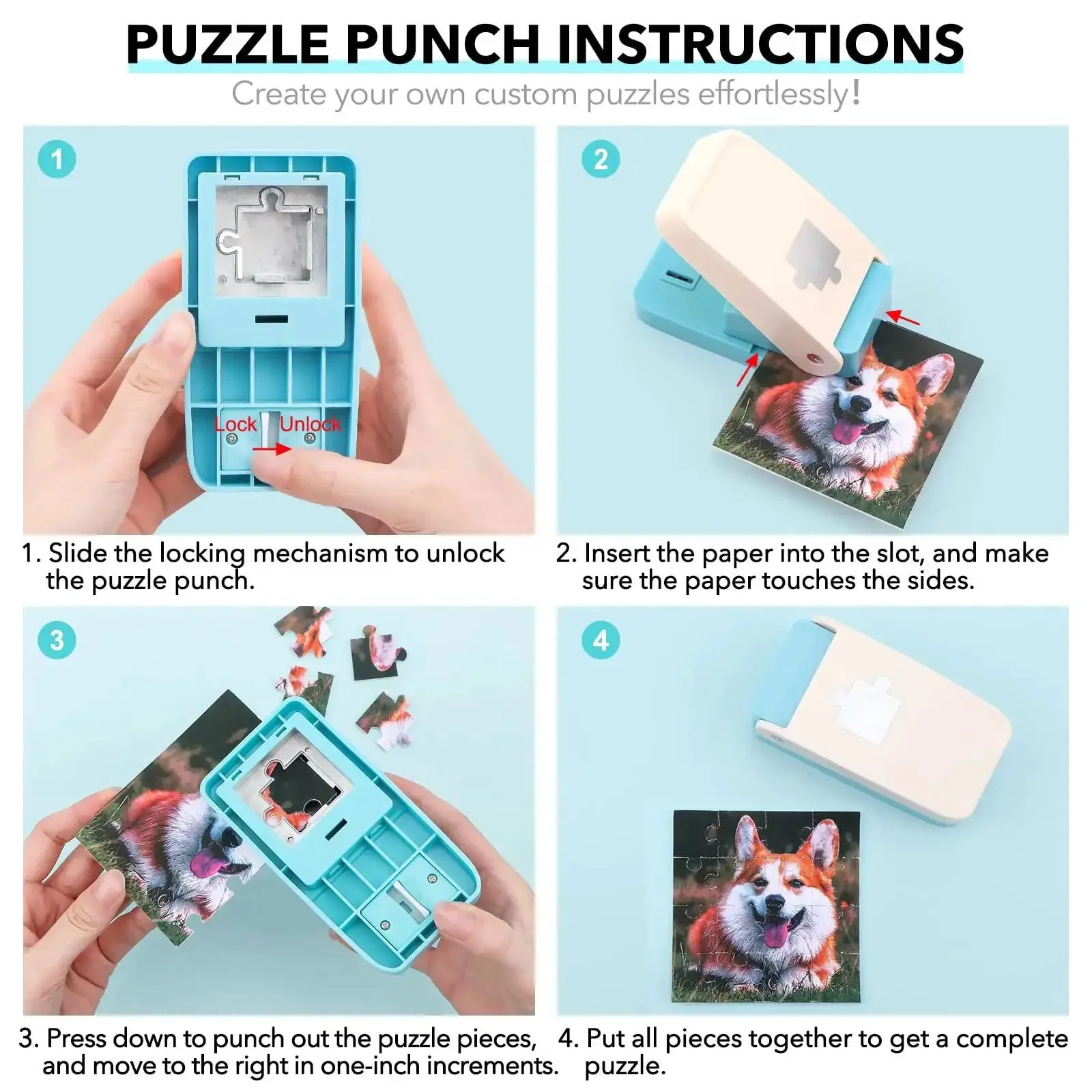 PUZZLE PUNCH INSTRUCTIONS

Create your own custom puzzles effortlessly!

1

Lock Unlock

1. Slide the locking mechanism to unlock the puzzle punch.

2

2. Insert the paper into the slot, and make sure the paper touches the sides.

3

3. Press down to punch out the puzzle pieces, and move to the right in one-inch increments.

4

4. Put all pieces together to get a complete puzzle.