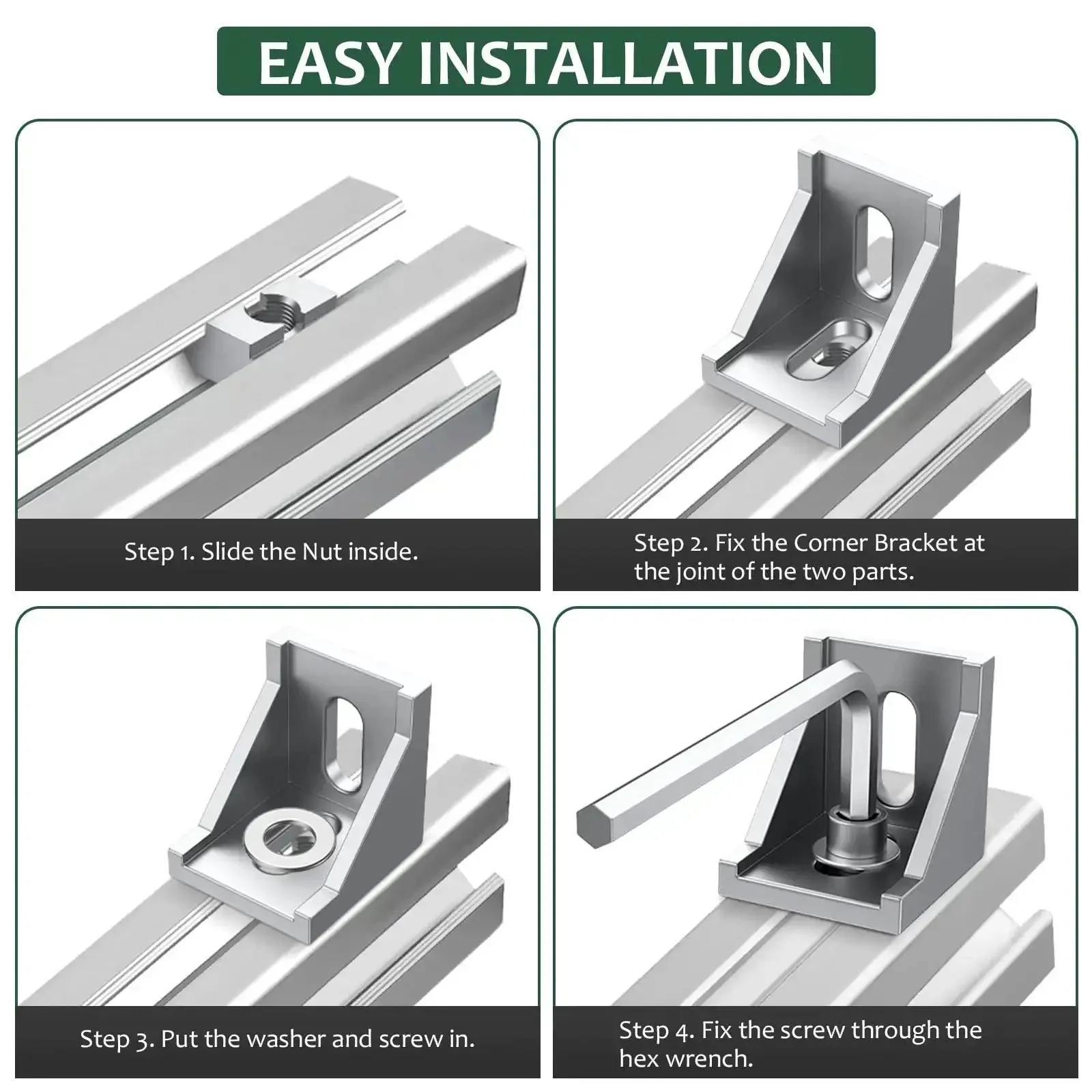 EASY INSTALLATION

Step 1. Slide the Nut inside.

Step 2. Fix the Corner Bracket at the joint of the two parts.

Step 3. Put the washer and screw in.

Step 4. Fix the screw through the hex wrench.