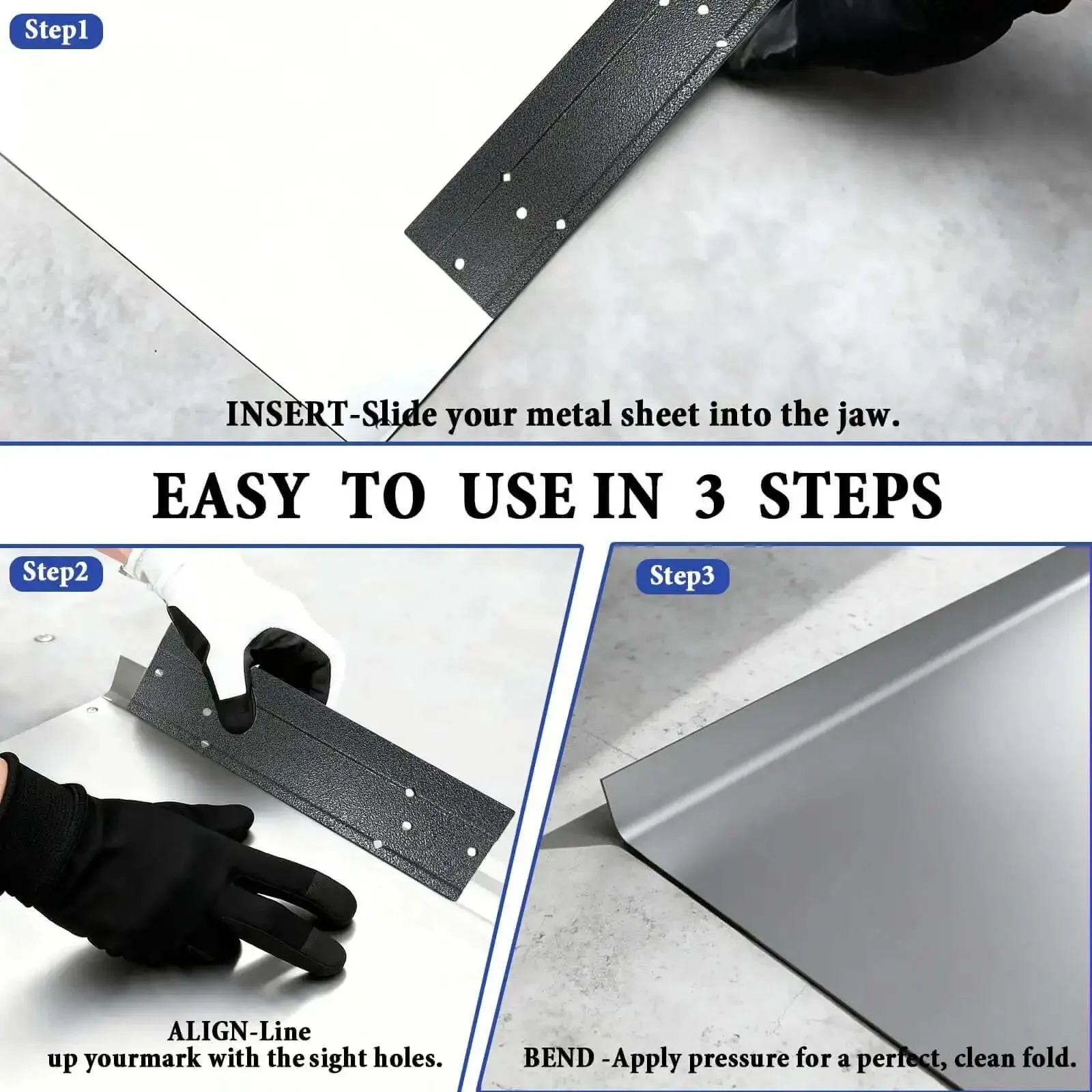 Step1

INSERT-Slide your metal sheet into the jaw.

EASY TO USE IN 3 STEPS

Step2

ALIGN-Line up yourmark with the sight holes.

Step3

BEND -Apply pressure for a perfect, clean fold.