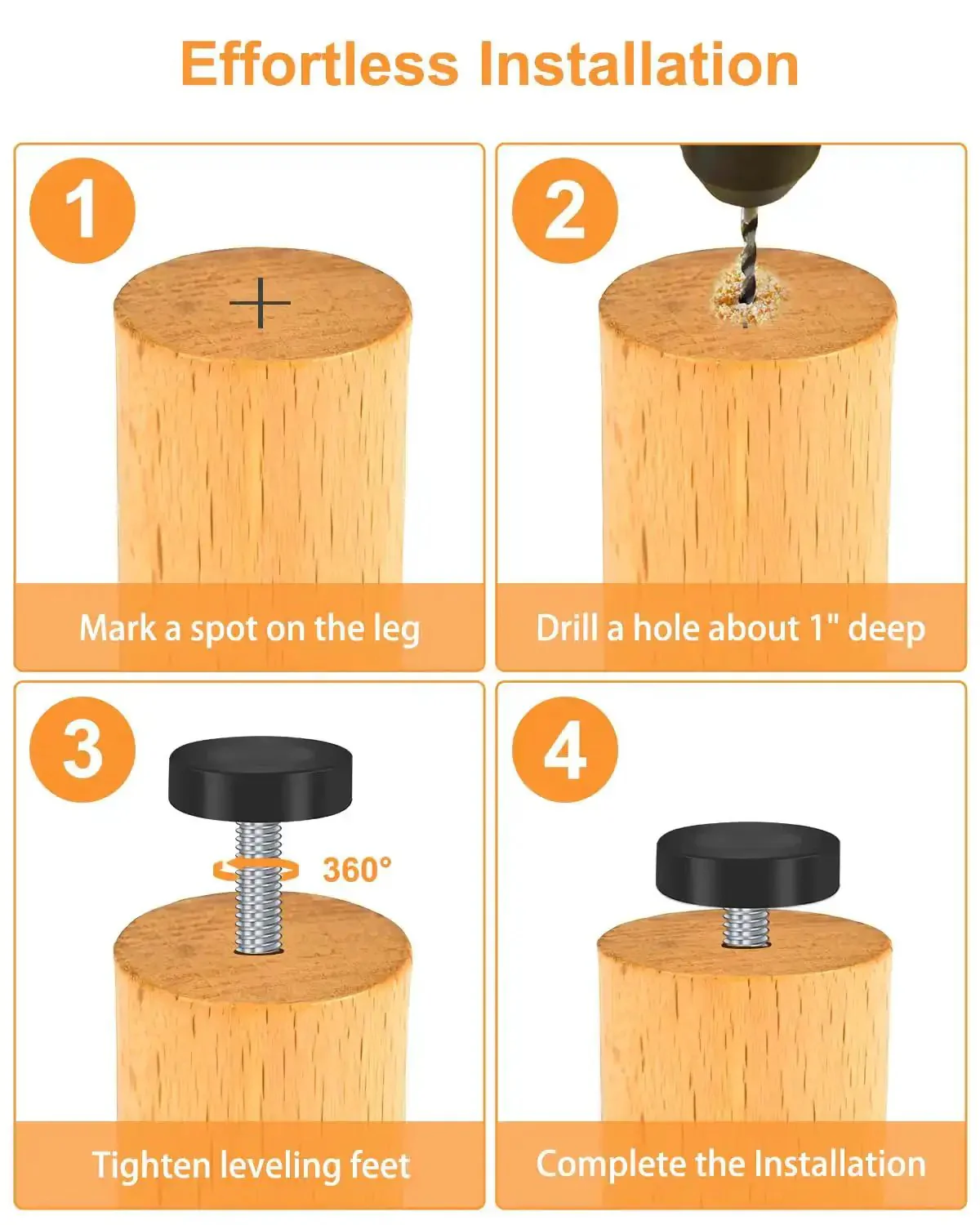 Effortless Installation

1

Mark a spot on the leg

2

Drill a hole about 1" deep

3

360°

Tighten leveling feet

4

Complete the Installation