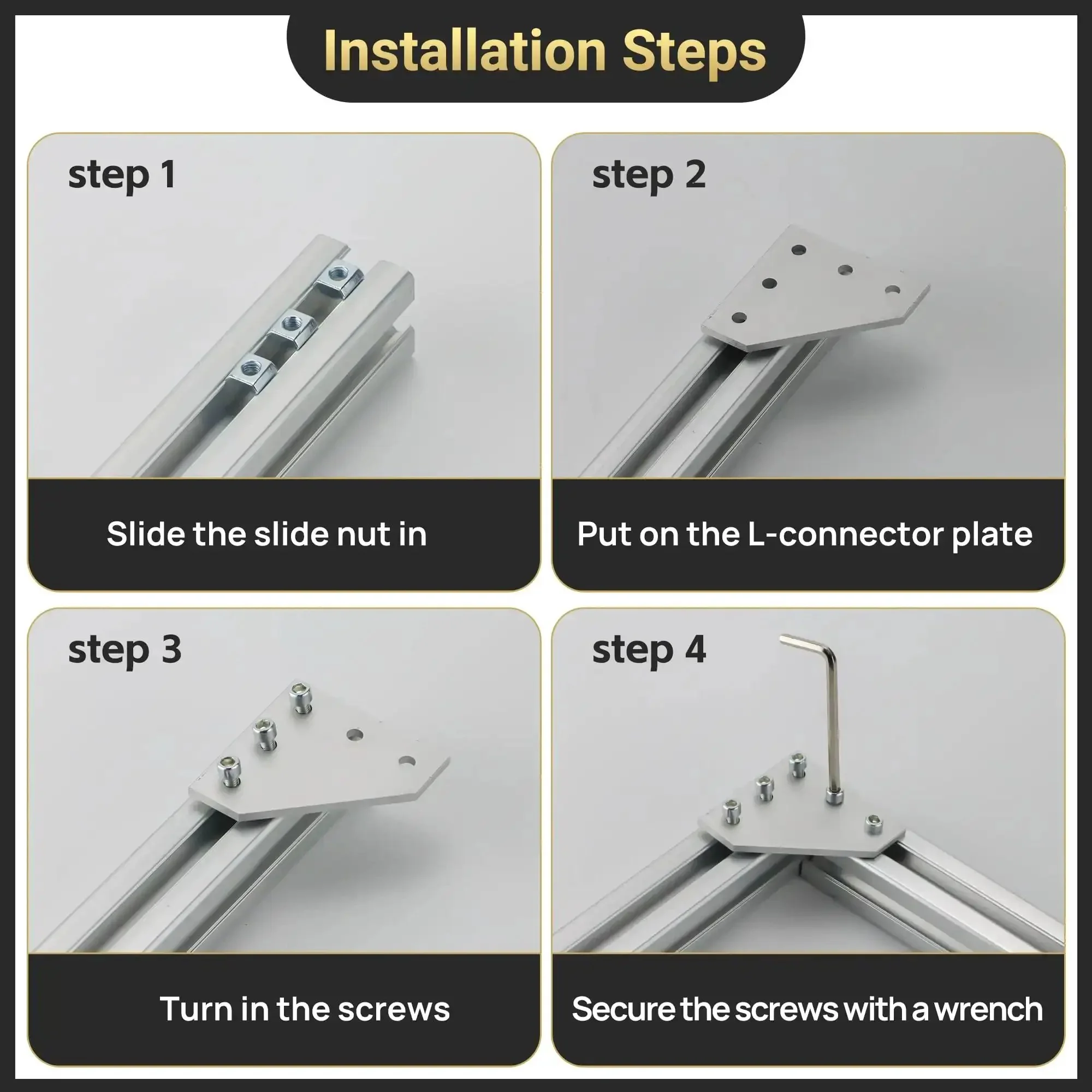 Installation Steps

step 1

Slide the slide nut in

step 2

Put on the L-connector plate

step 3

Turn in the screws

step 4

Secure the screws with a wrench