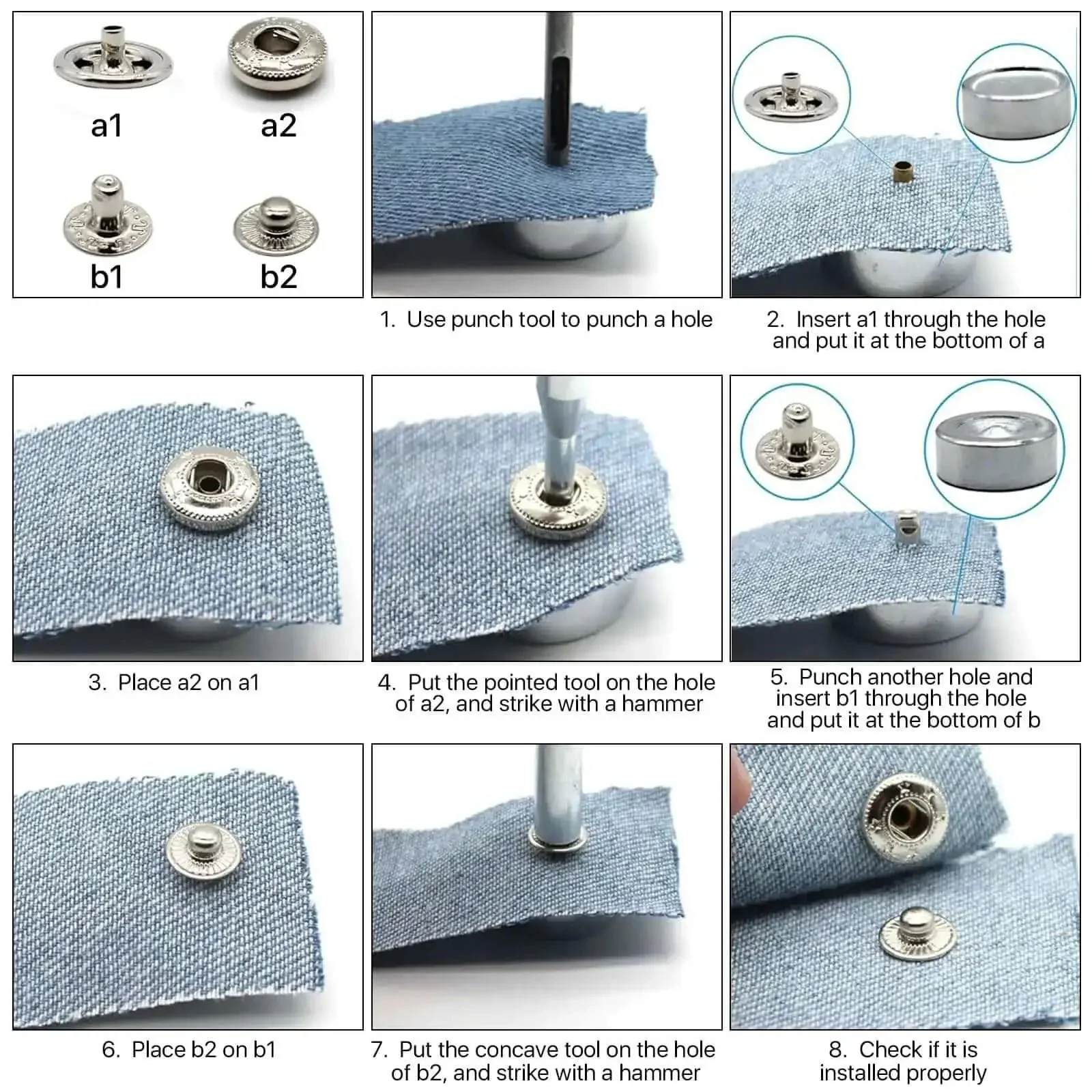 a1

a2

b1

b2

1. Use punch tool to punch a hole

2. Insert a1 through the hole and put it at the bottom of a

3. Place a2 on a1

4. Put the pointed tool on the hole of a2, and strike with a hammer

5. Punch another hole and insert b1 through the hole and put it at the bottom of b

6. Place b2 on b1

7. Put the concave tool on the hole of b2, and strike with a hammer

8. Check if it is installed properly