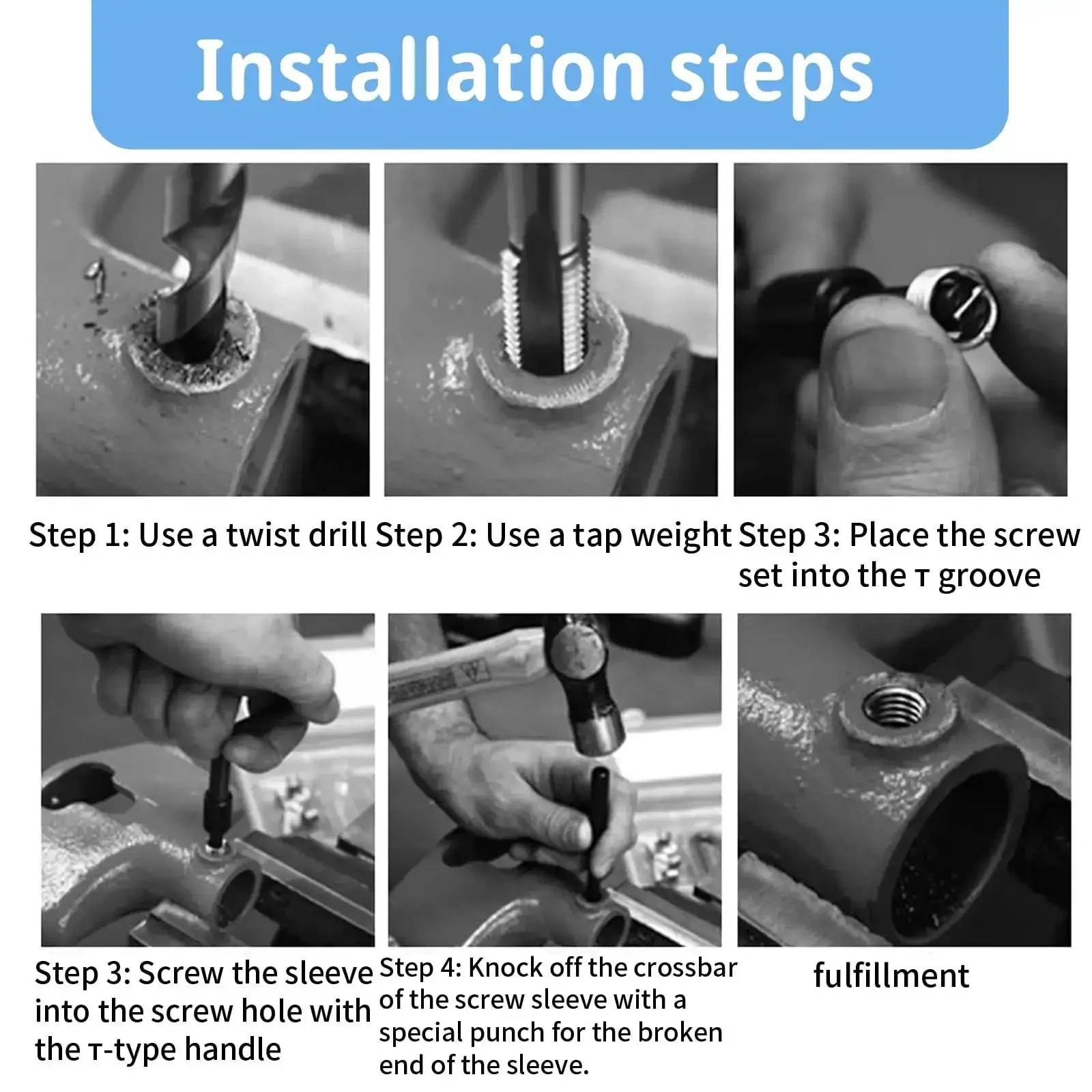 Installation steps

Step 1: Use a twist drill

Step 2: Use a tap weight

Step 3: Place the screw set into the т groove

Step 3: Screw the sleeve into the screw hole with the т-type handle

Step 4: Knock off the crossbar of the screw sleeve with a special punch for the broken end of the sleeve.

fulfillment