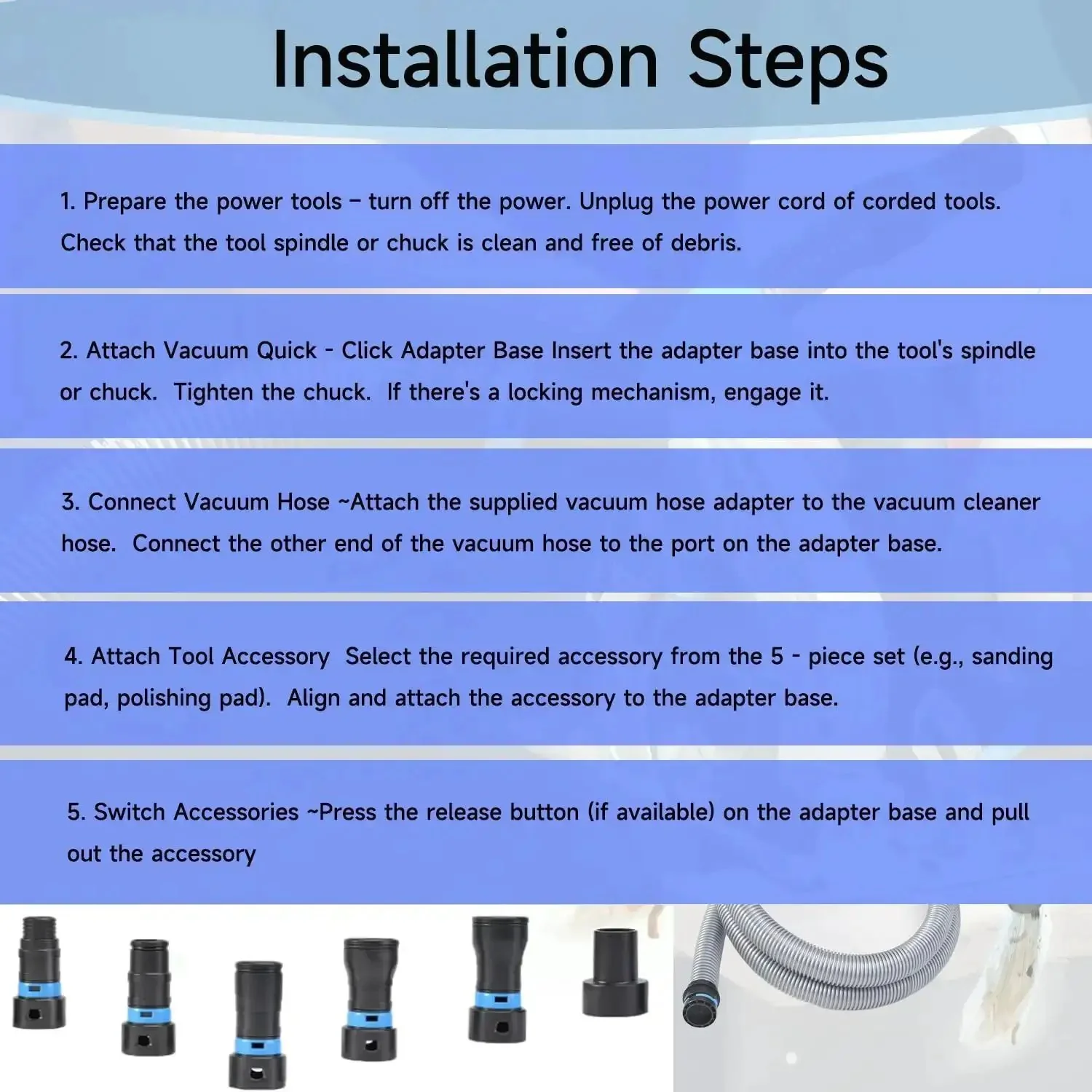 Installation Steps

1. Prepare the power tools – turn off the power. Unplug the power cord of corded tools. Check that the tool spindle or chuck is clean and free of debris.

2. Attach Vacuum Quick - Click Adapter Base Insert the adapter base into the tool's spindle or chuck. Tighten the chuck. If there's a locking mechanism, engage it.

3. Connect Vacuum Hose ~Attach the supplied vacuum hose adapter to the vacuum cleaner hose. Connect the other end of the vacuum hose to the port on the adapter base.

4. Attach Tool Accessory Select the required accessory from the 5 - piece set (e.g., sanding pad, polishing pad). Align and attach the accessory to the adapter base.

5. Switch Accessories ~Press the release button (if available) on the adapter base and pull out the accessory