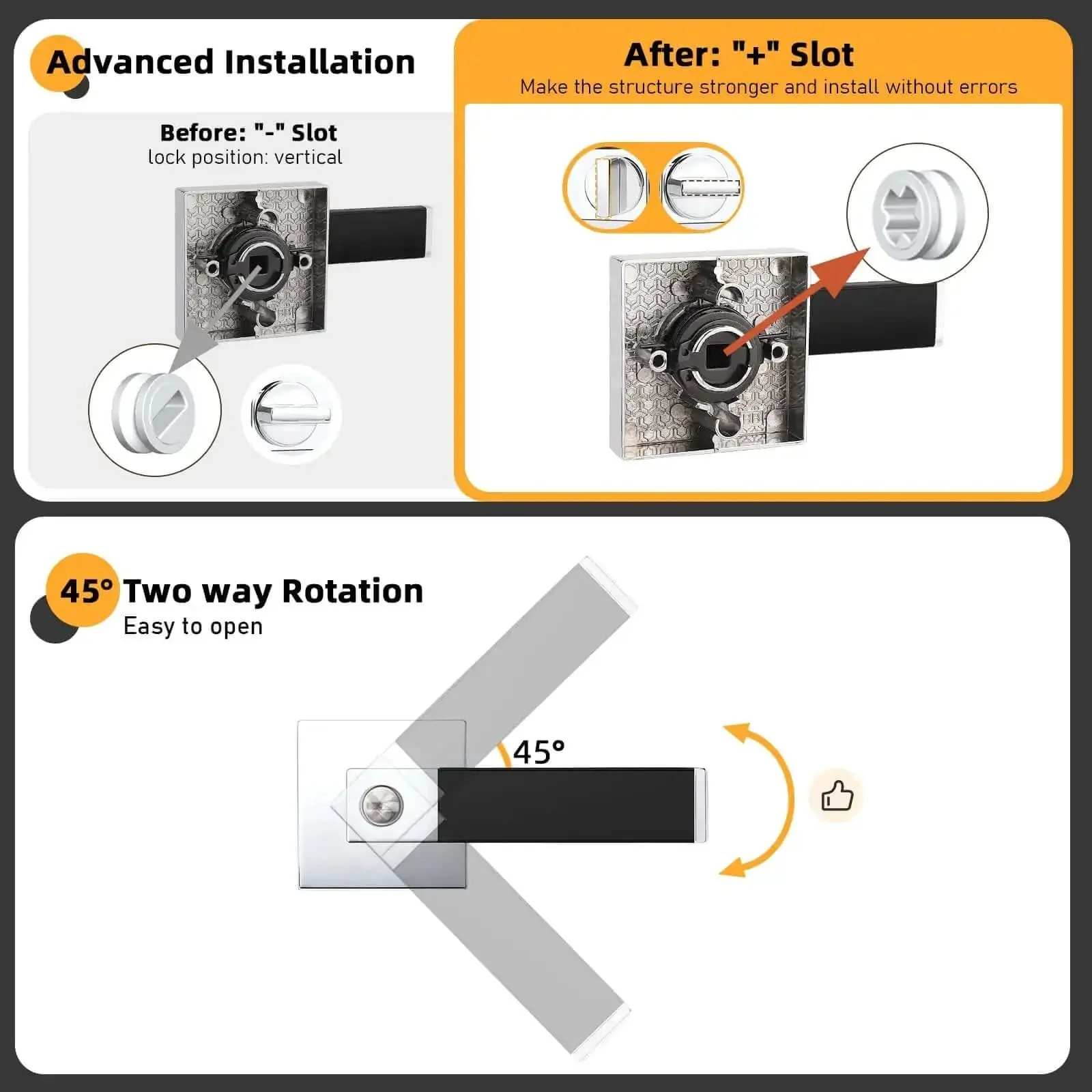 Advanced Installation

Before: "-" Slot
lock position: vertical

After: "+" Slot
Make the structure stronger and install without errors

45° Two way Rotation
Easy to open

45°