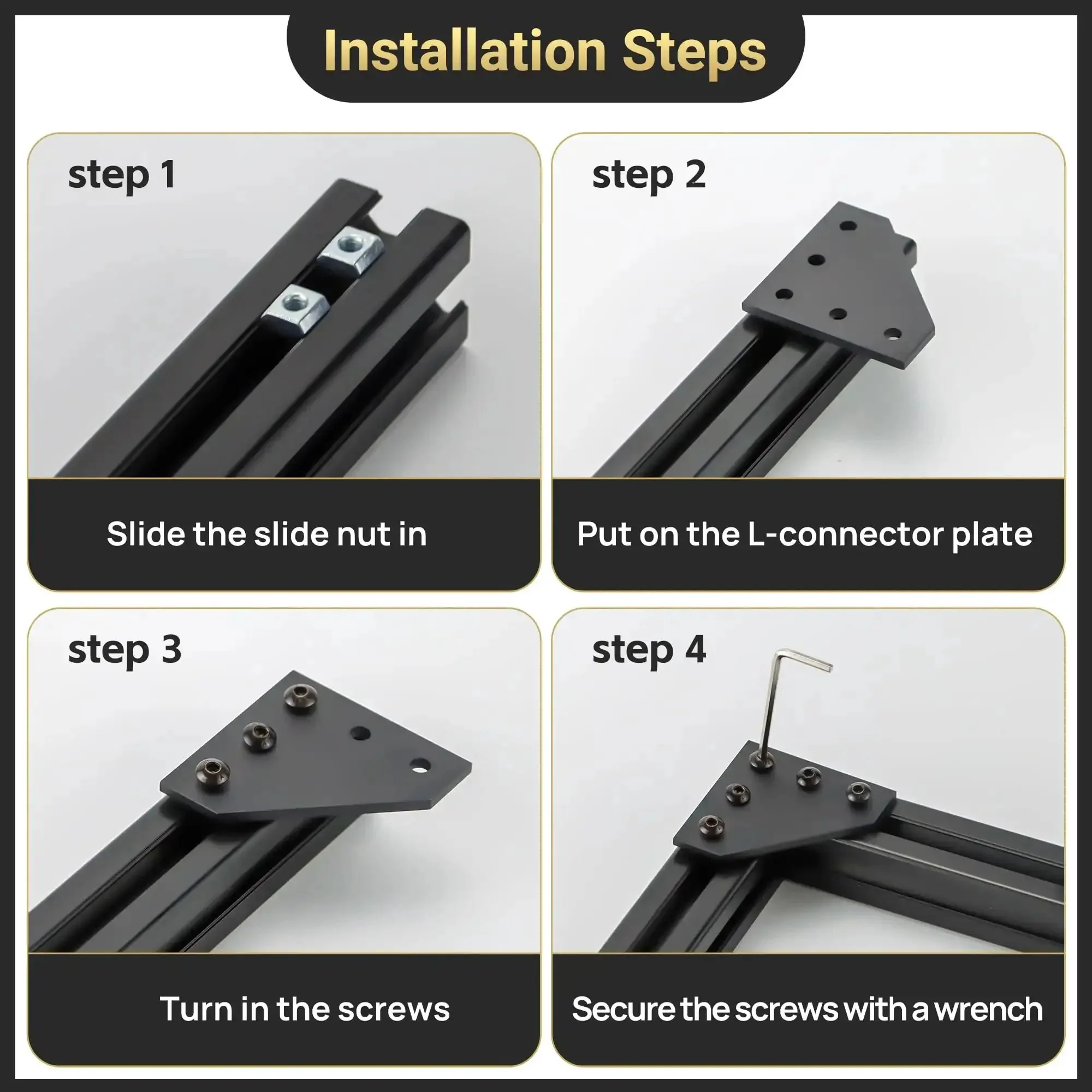 Installation Steps

step 1

Slide the slide nut in

step 2

Put on the L-connector plate

step 3

Turn in the screws

step 4

Secure the screws with a wrench