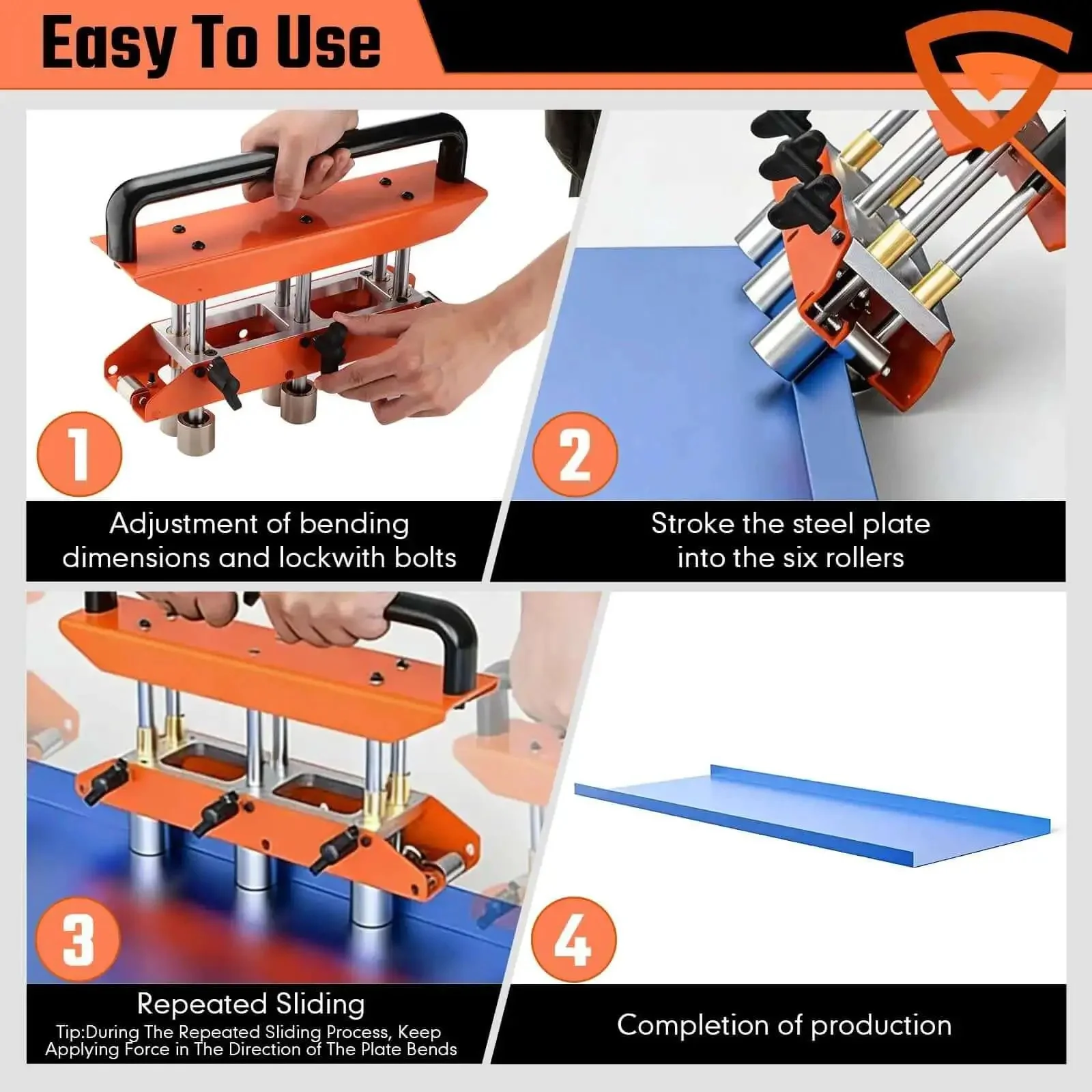 Easy To Use

1

Adjustment of bending dimensions and lockwith bolts

2

Stroke the steel plate into the six rollers

3

Repeated Sliding

Tip:During The Repeated Sliding Process, Keep Applying Force in The Direction of The Plate Bends

4

Completion of production