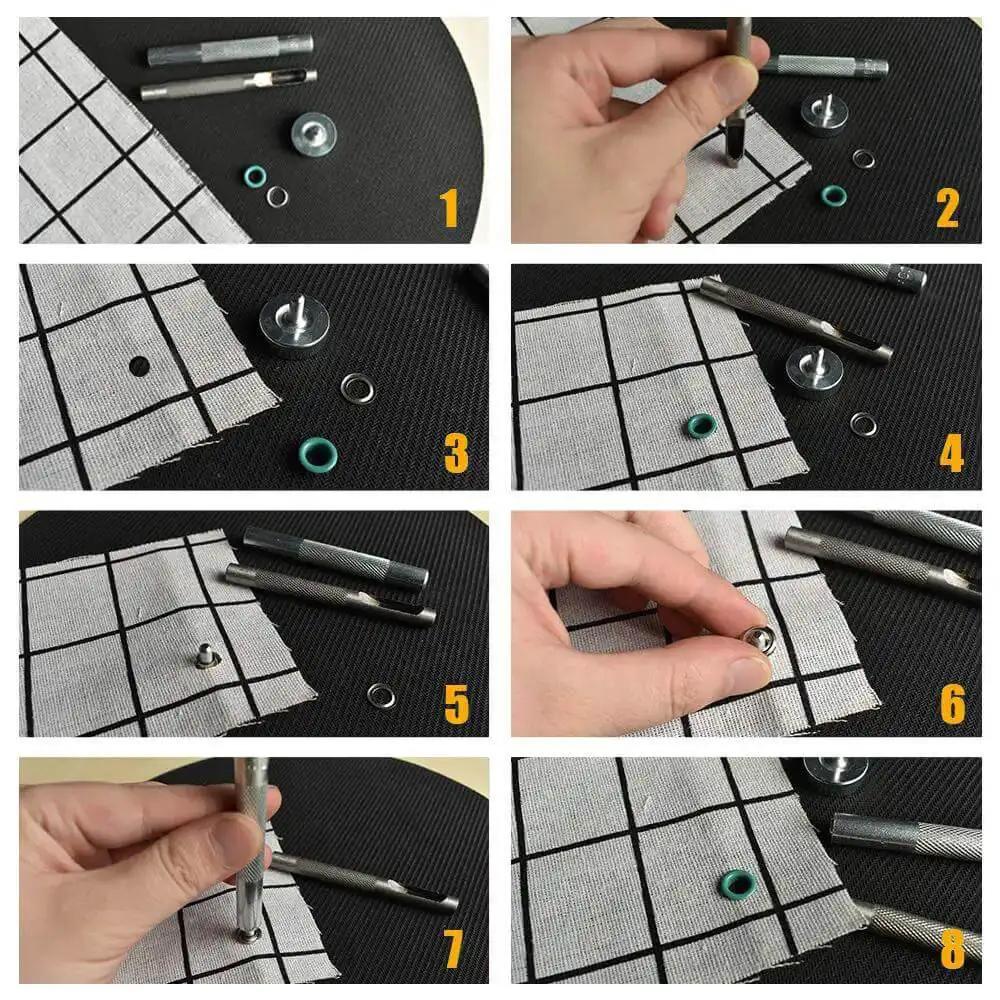 1
2
3
4
5
6
7
8