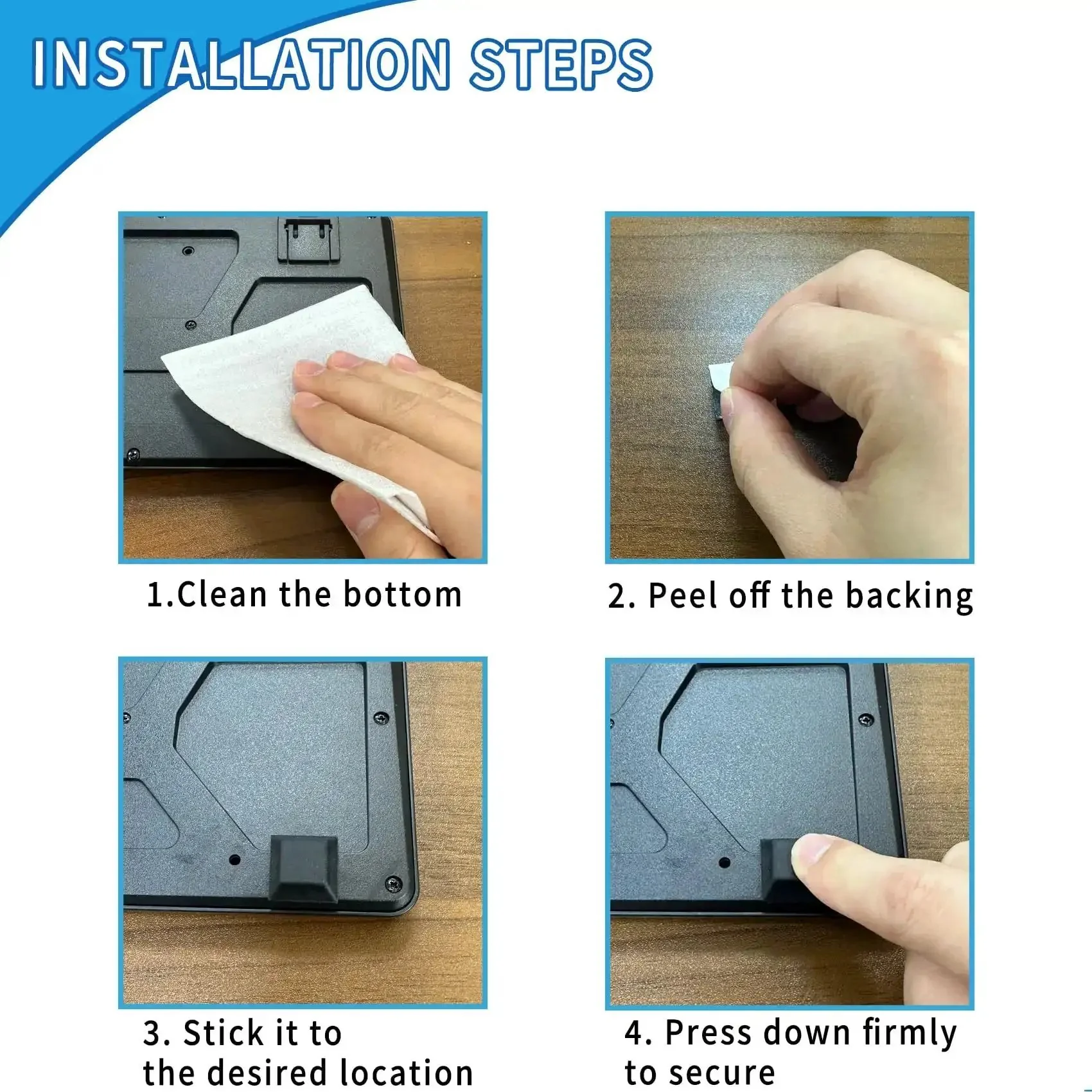 INSTALLATION STEPS

1.Clean the bottom

2. Peel off the backing

3. Stick it to the desired location

4. Press down firmly to secure