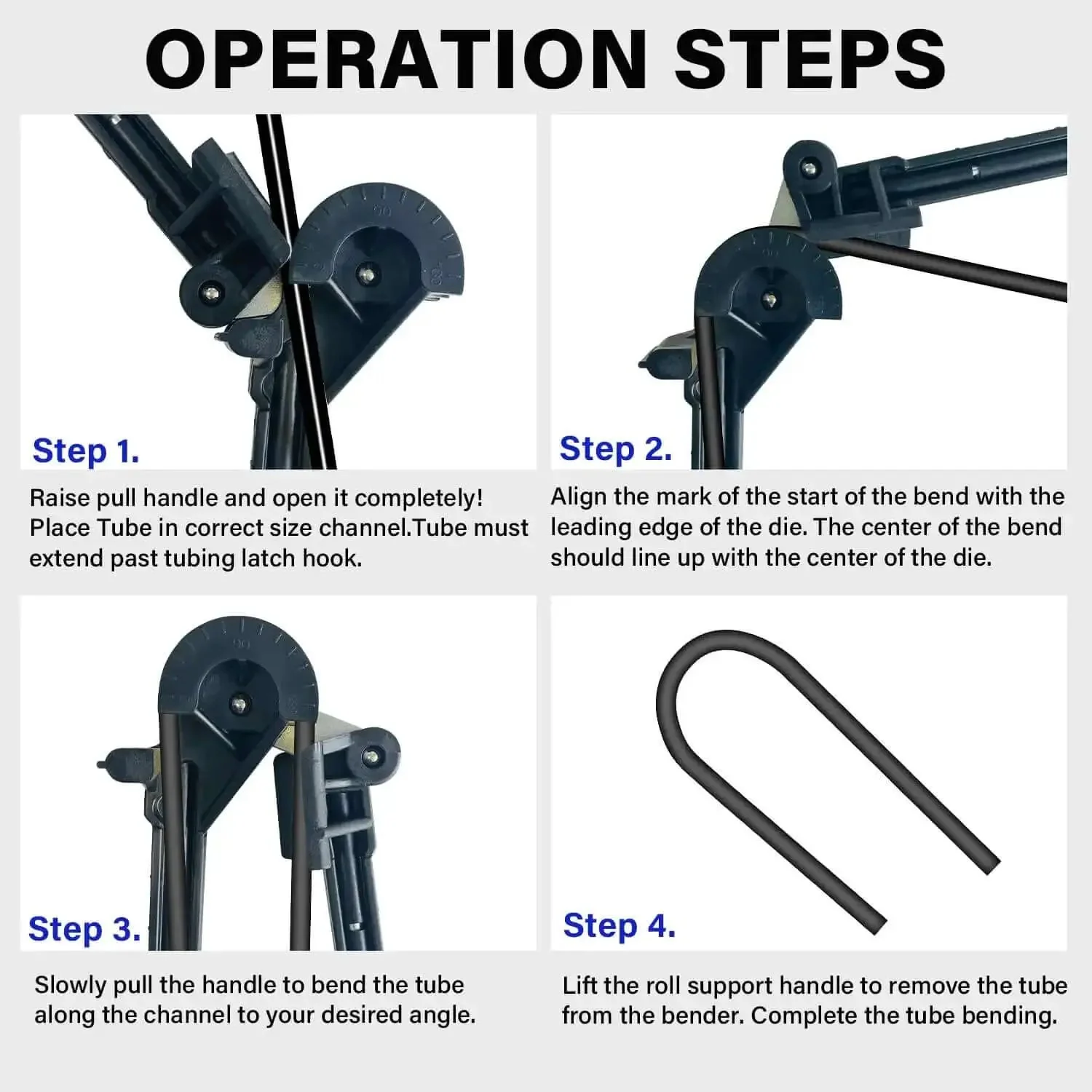 OPERATION STEPS

Step 1.

Raise pull handle and open it completely! Place Tube in correct size channel.Tube must extend past tubing latch hook.

Step 2.

Align the mark of the start of the bend with the leading edge of the die. The center of the bend should line up with the center of the die.

Step 3.

Slowly pull the handle to bend the tube along the channel to your desired angle.

Step 4.

Lift the roll support handle to remove the tube from the bender. Complete the tube bending.