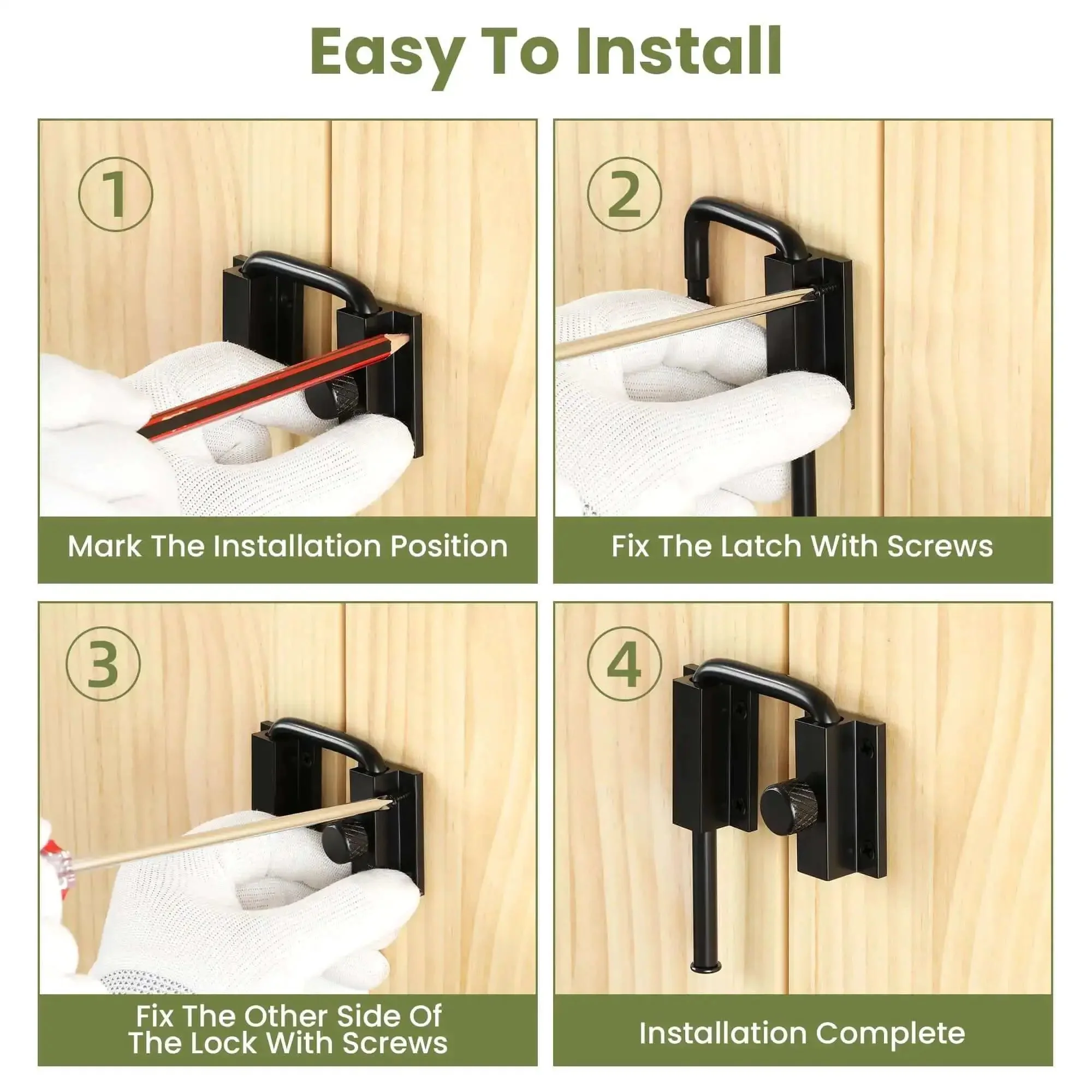 Easy To Install

①

Mark The Installation Position

②

Fix The Latch With Screws

③

Fix The Other Side Of The Lock With Screws

④

Installation Complete