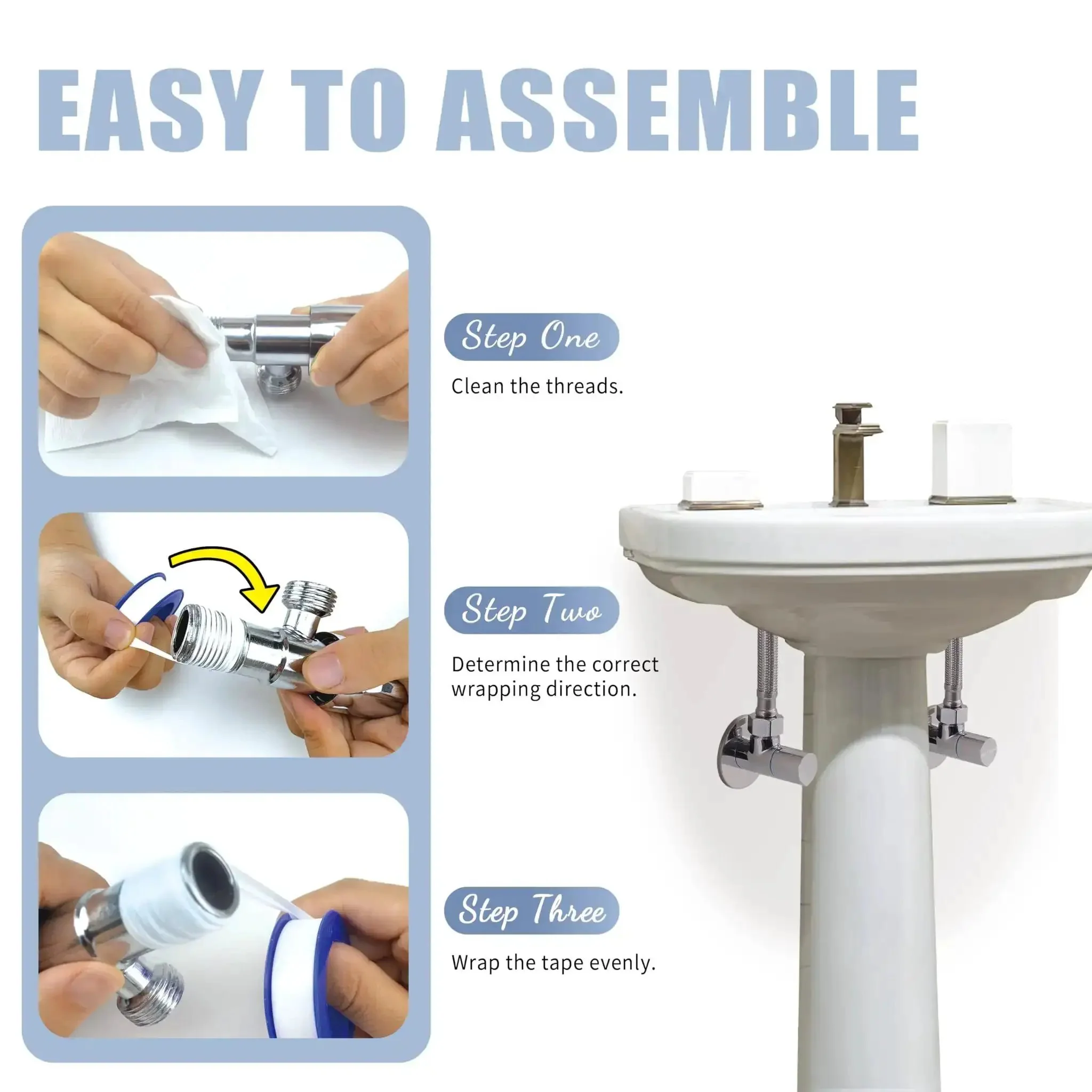 EASY TO ASSEMBLE

Step One

Clean the threads.

Step Two

Determine the correct wrapping direction.

Step Three

Wrap the tape evenly.