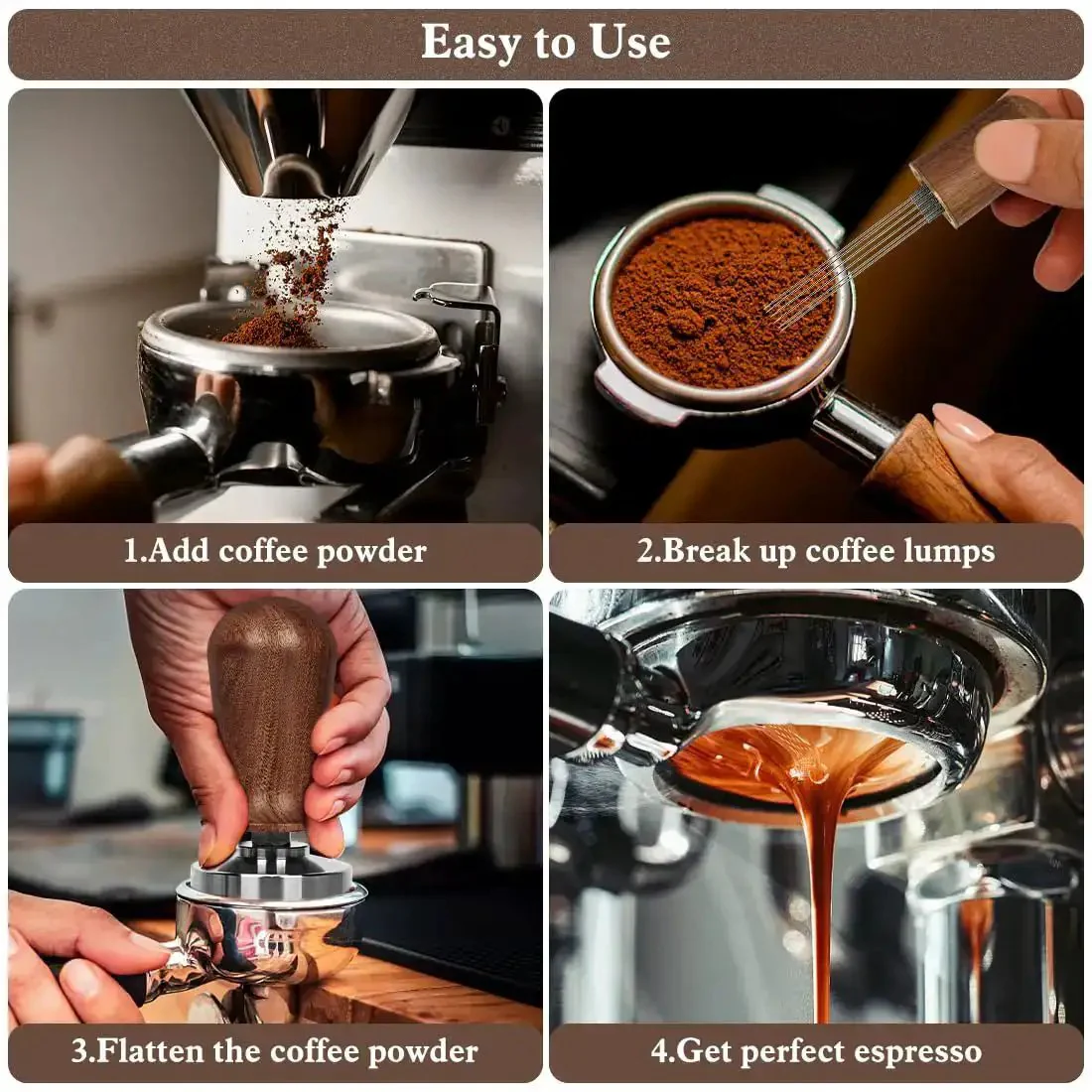 Easy to Use

1.Add coffee powder

2.Break up coffee lumps

3.Flatten the coffee powder

4.Get perfect espresso