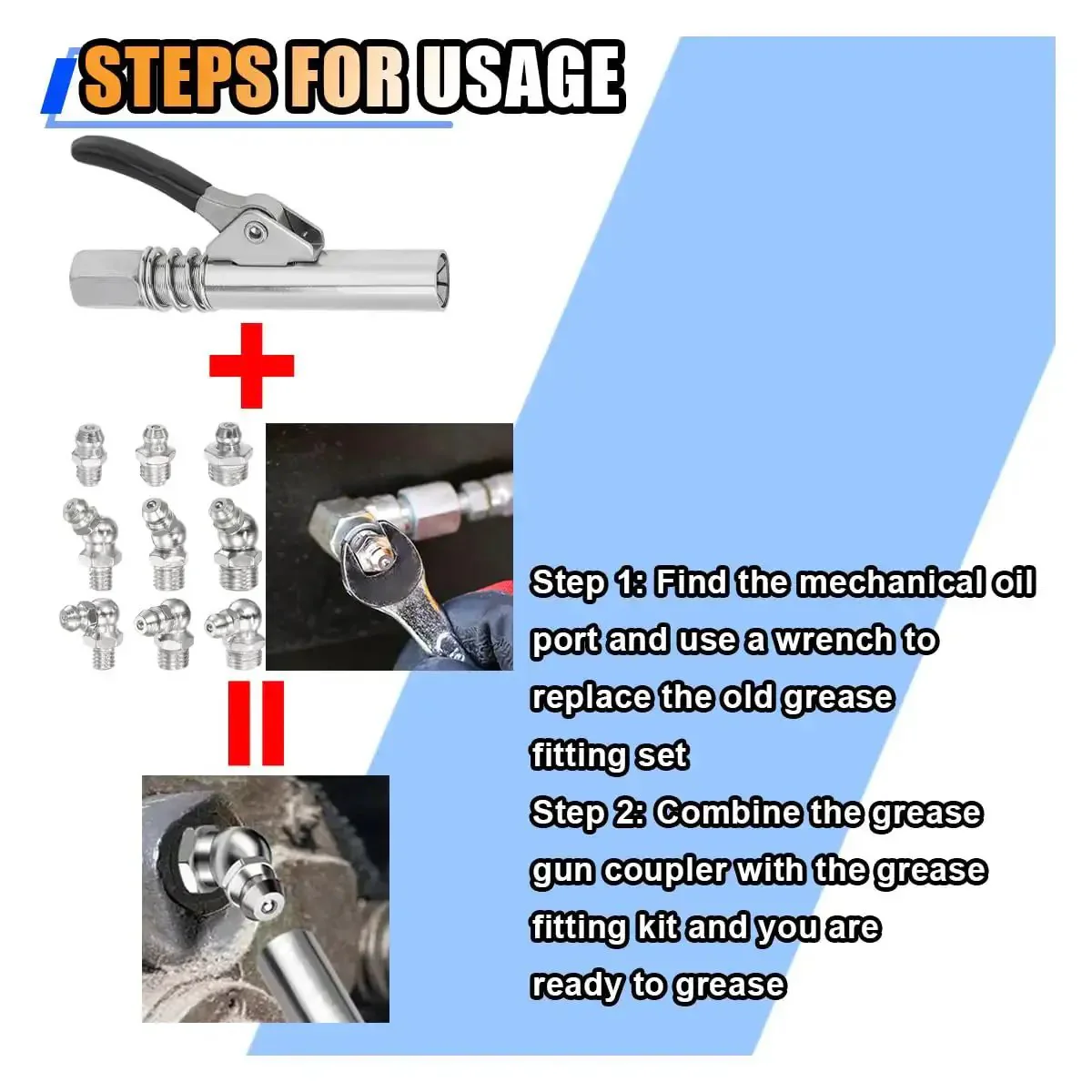 STEPS FOR USAGE

Step 1: Find the mechanical oil port and use a wrench to replace the old grease fitting set
Step 2: Combine the grease gun coupler with the grease fitting kit and you are ready to grease