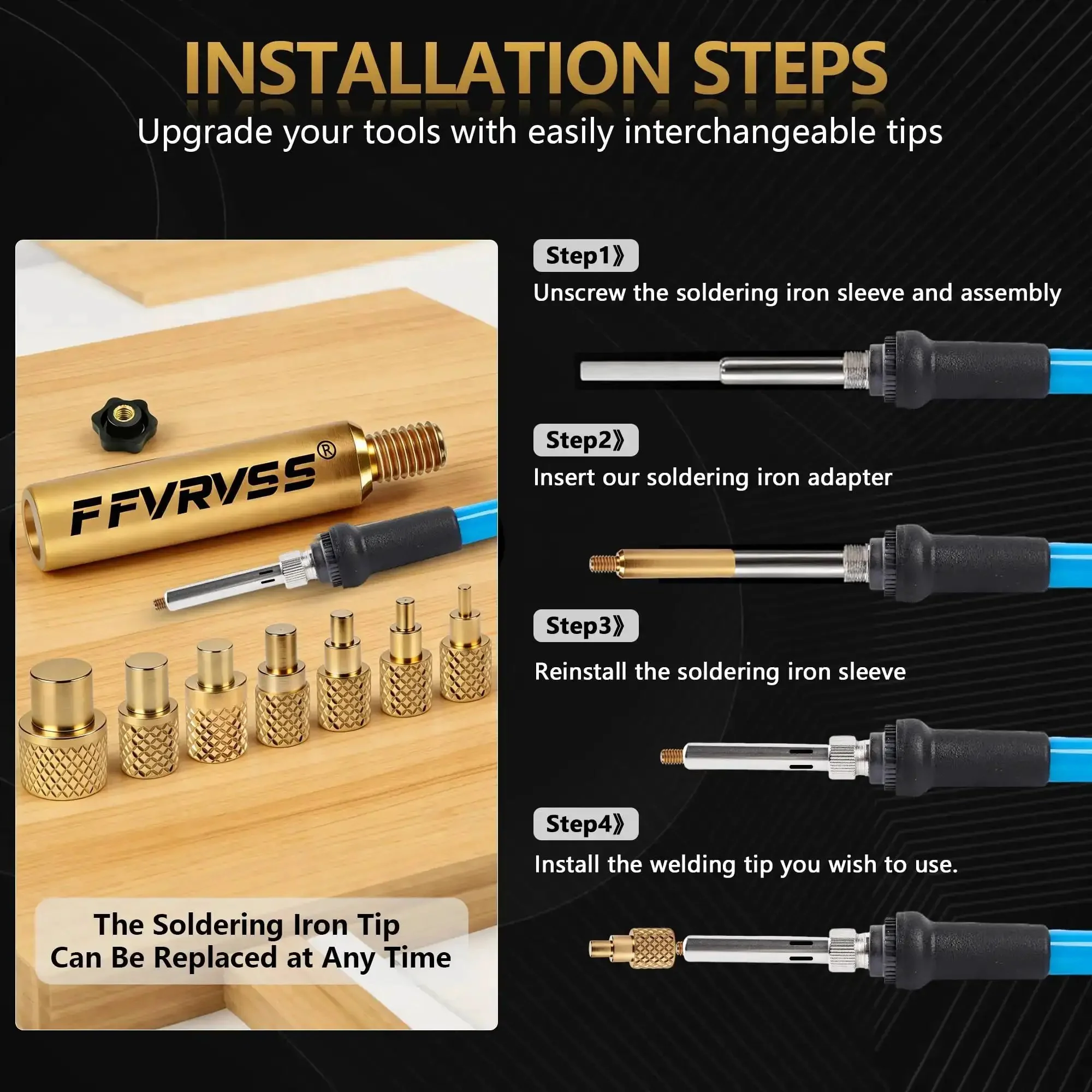 INSTALLATION STEPS

Upgrade your tools with easily interchangeable tips

FFVRVSS®

The Soldering Iron Tip Can Be Replaced at Any Time

Step1》

Unscrew the soldering iron sleeve and assembly

Step2》

Insert our soldering iron adapter

Step3》

Reinstall the soldering iron sleeve

Step4》

Install the welding tip you wish to use.