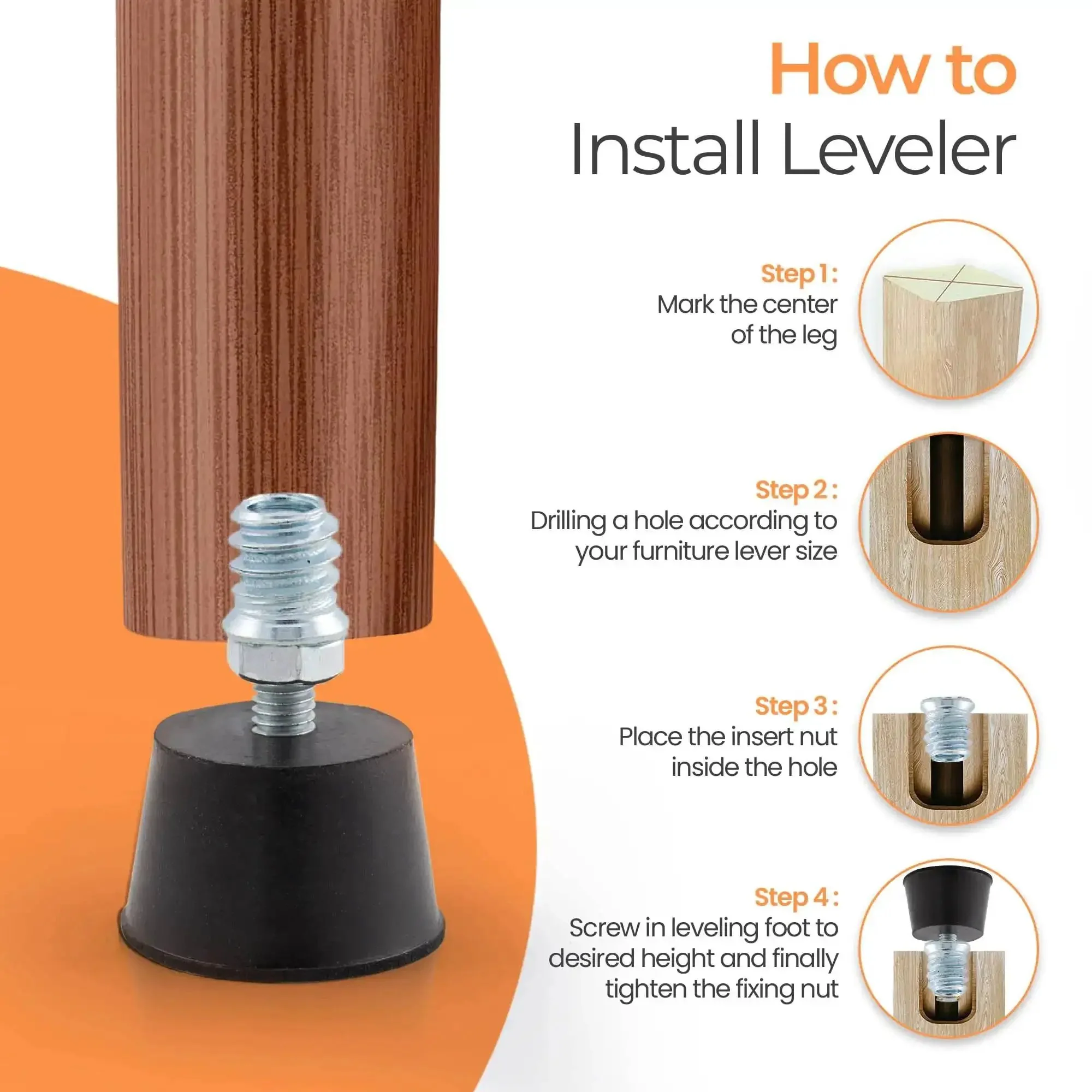 How to
Install Leveler

Step 1 :
Mark the center of the leg

Step 2 :
Drilling a hole according to your furniture lever size

Step 3 :
Place the insert nut inside the hole

Step 4 :
Screw in leveling foot to desired height and finally tighten the fixing nut