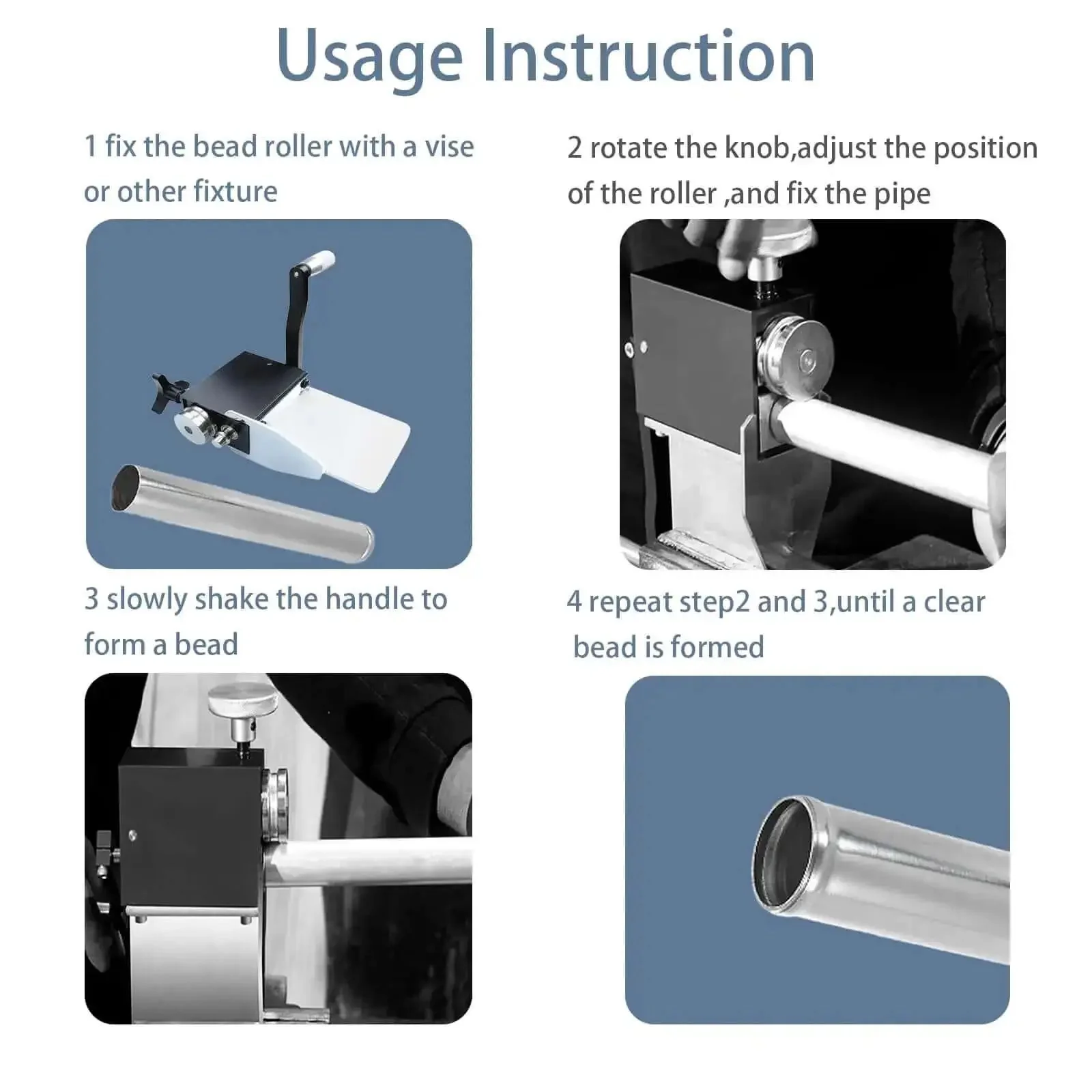 Usage Instruction

1 fix the bead roller with a vise or other fixture

2 rotate the knob,adjust the position of the roller ,and fix the pipe

3 slowly shake the handle to form a bead

4 repeat step2 and 3,until a clear bead is formed