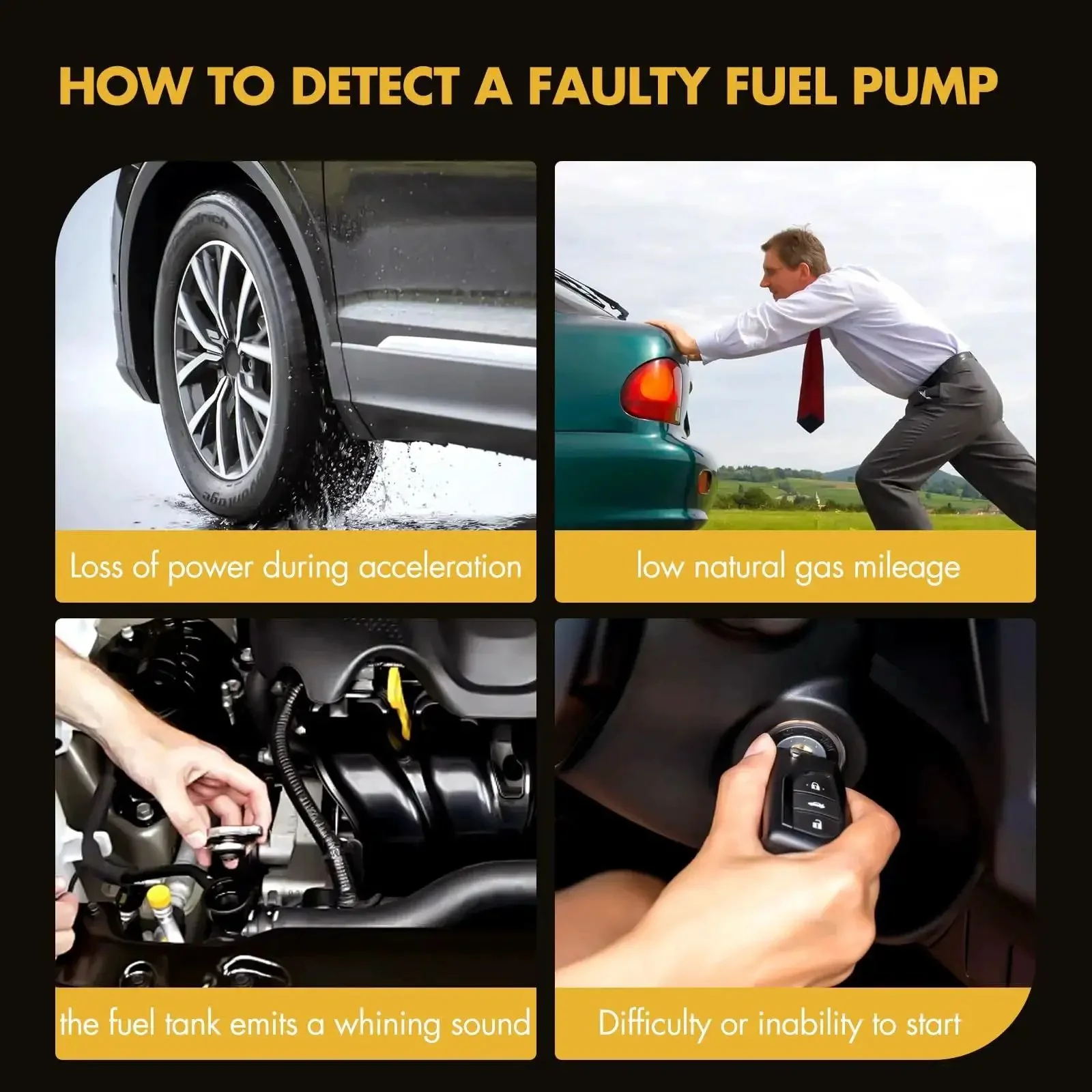 HOW TO DETECT A FAULTY FUEL PUMP

Loss of power during acceleration

low natural gas mileage

the fuel tank emits a whining sound

Difficulty or inability to start