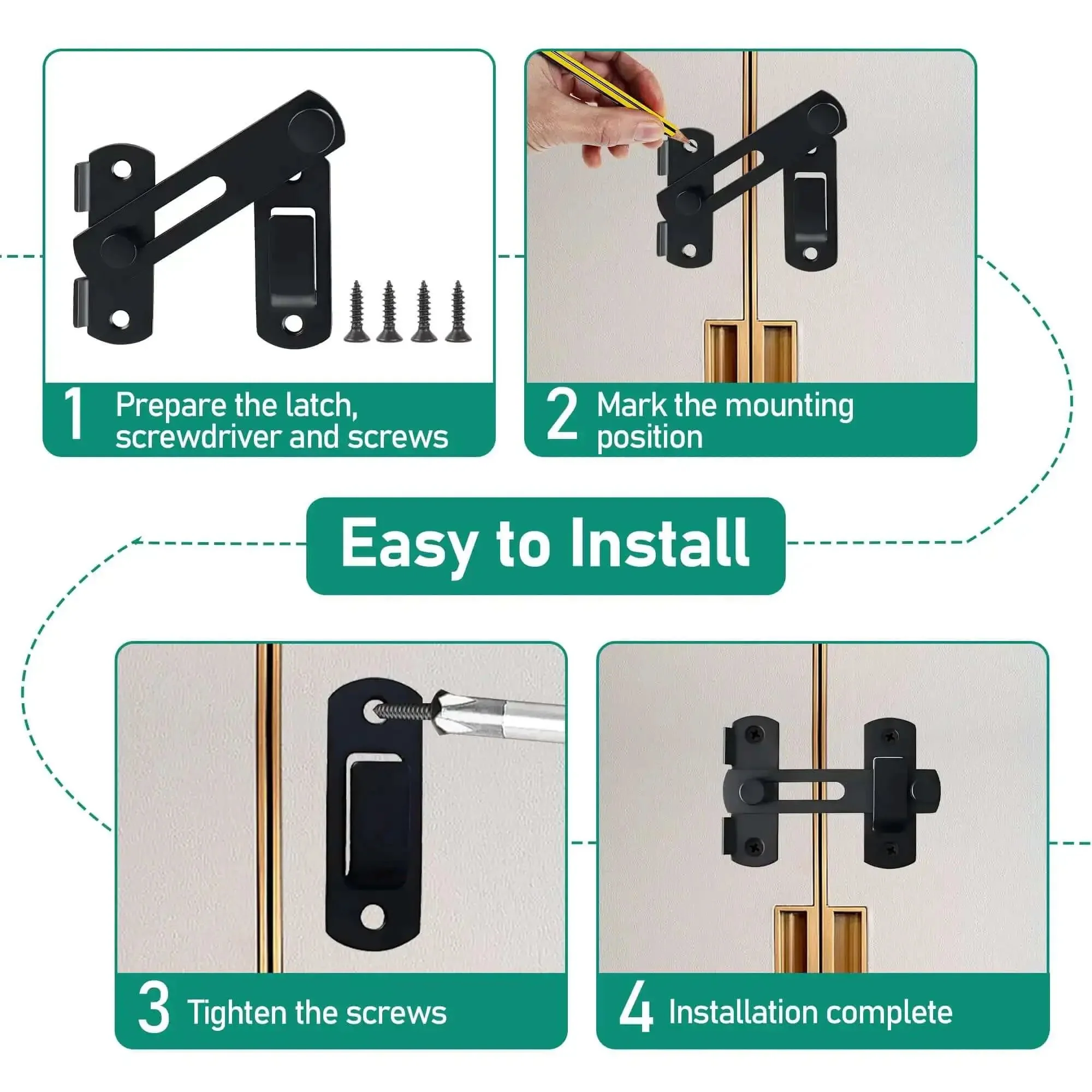 1 Prepare the latch, screwdriver and screws

2 Mark the mounting position

Easy to Install

3 Tighten the screws

4 Installation complete