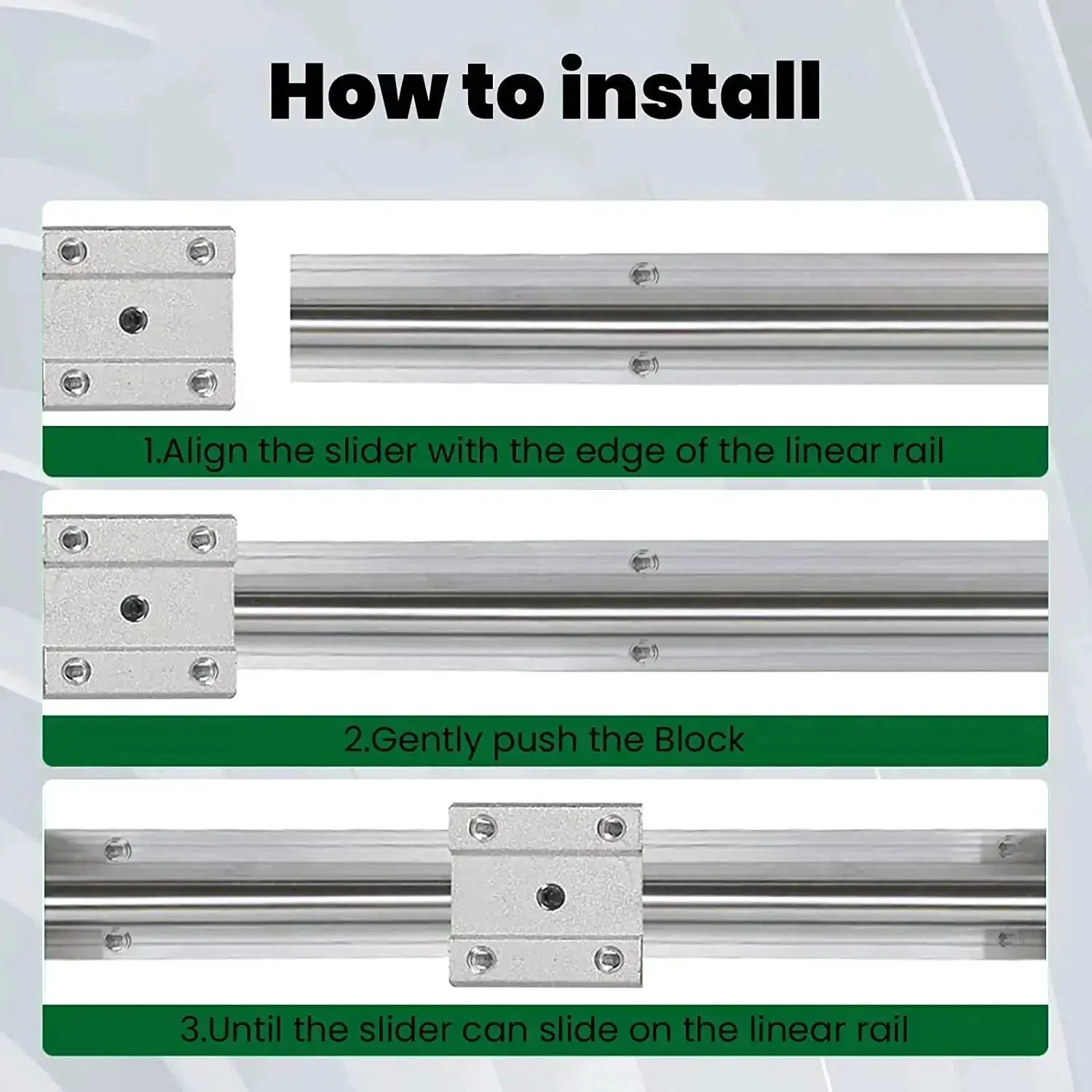 How to install

1.Align the slider with the edge of the linear rail

2.Gently push the Block

3.Until the slider can slide on the linear rail