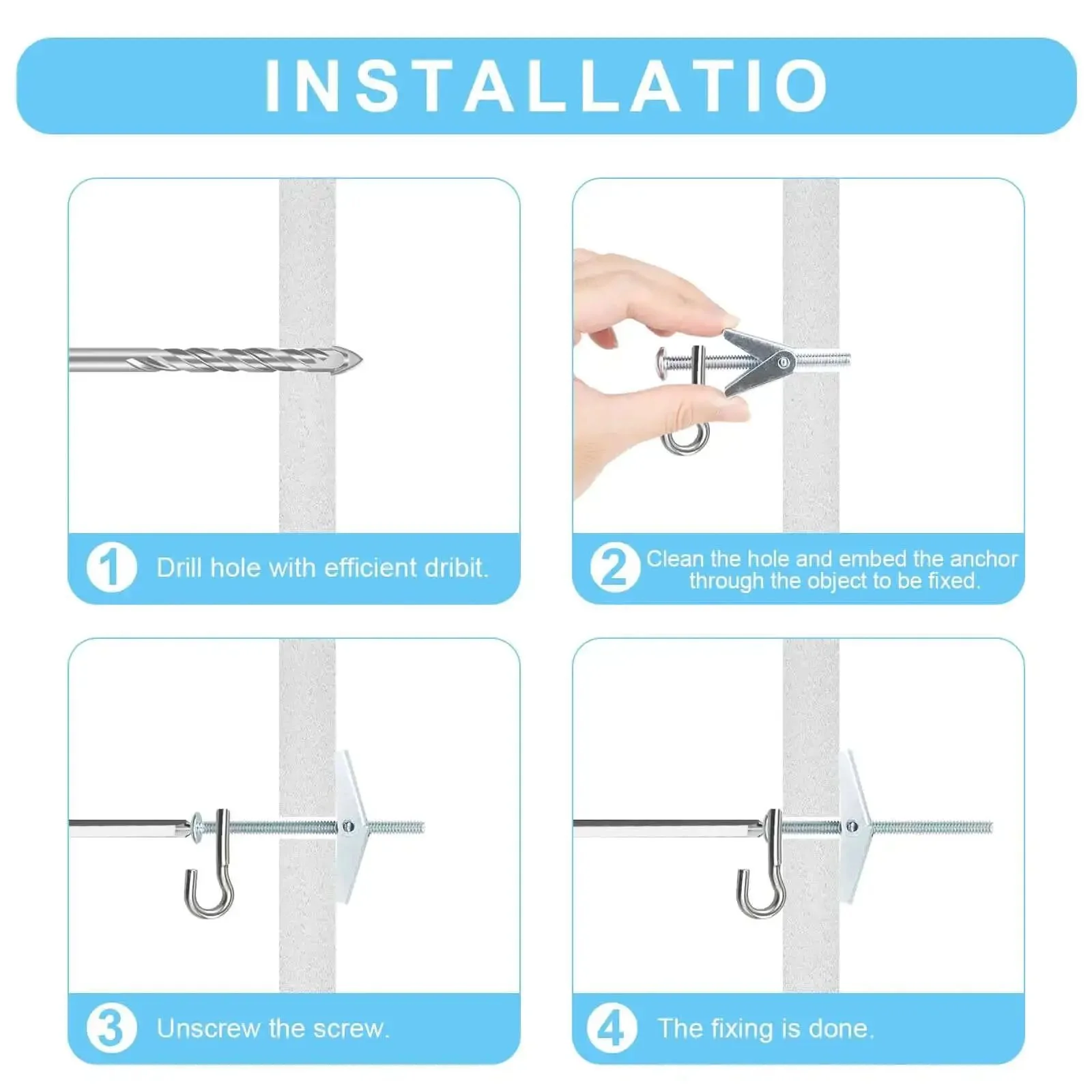 INSTALLATIO

1 Drill hole with efficient dribit.

2 Clean the hole and embed the anchor through the object to be fixed.

3 Unscrew the screw.

4 The fixing is done.