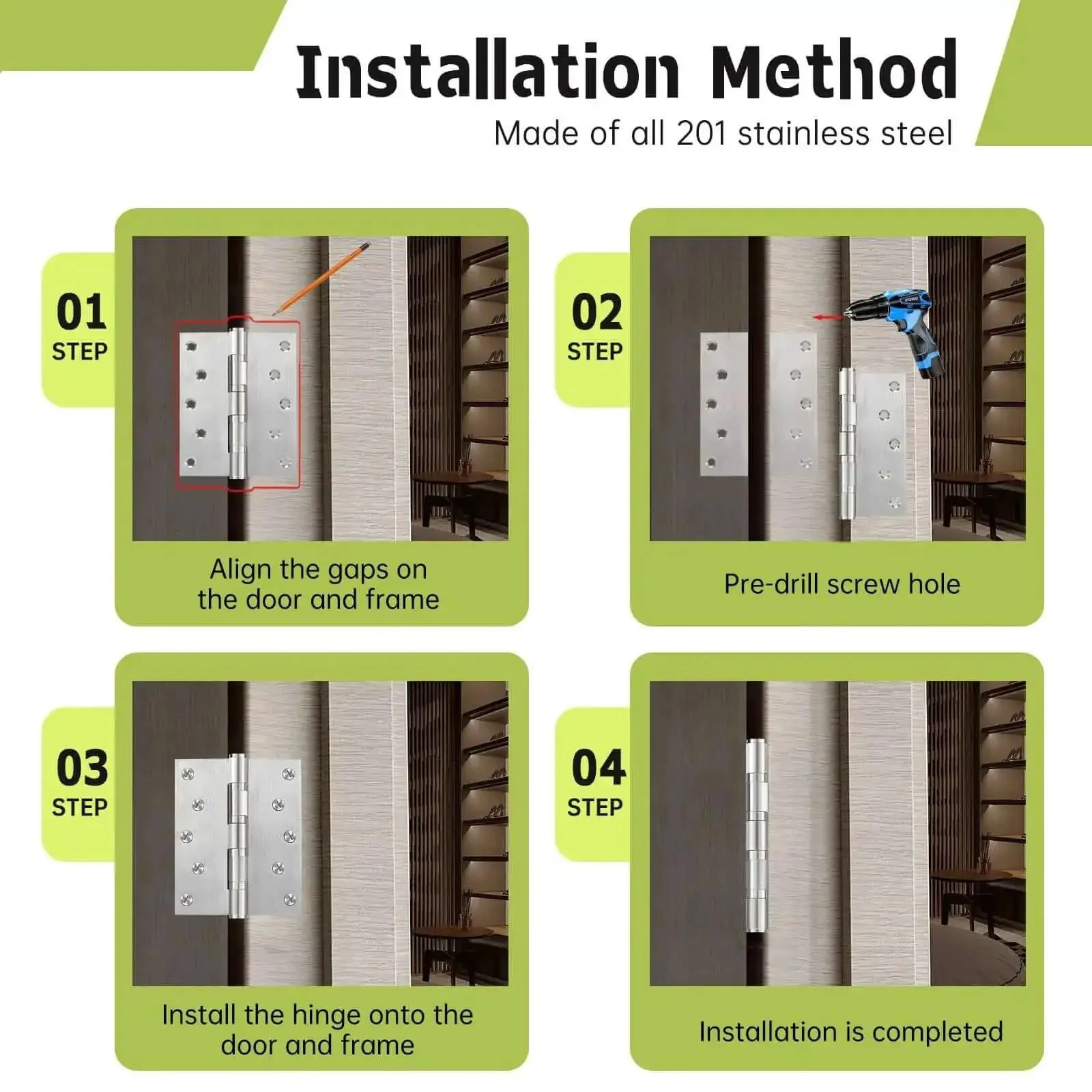 Installation Method
Made of all 201 stainless steel

01
STEP

Align the gaps on the door and frame

02
STEP

Pre-drill screw hole

03
STEP

Install the hinge onto the door and frame

04
STEP

Installation is completed