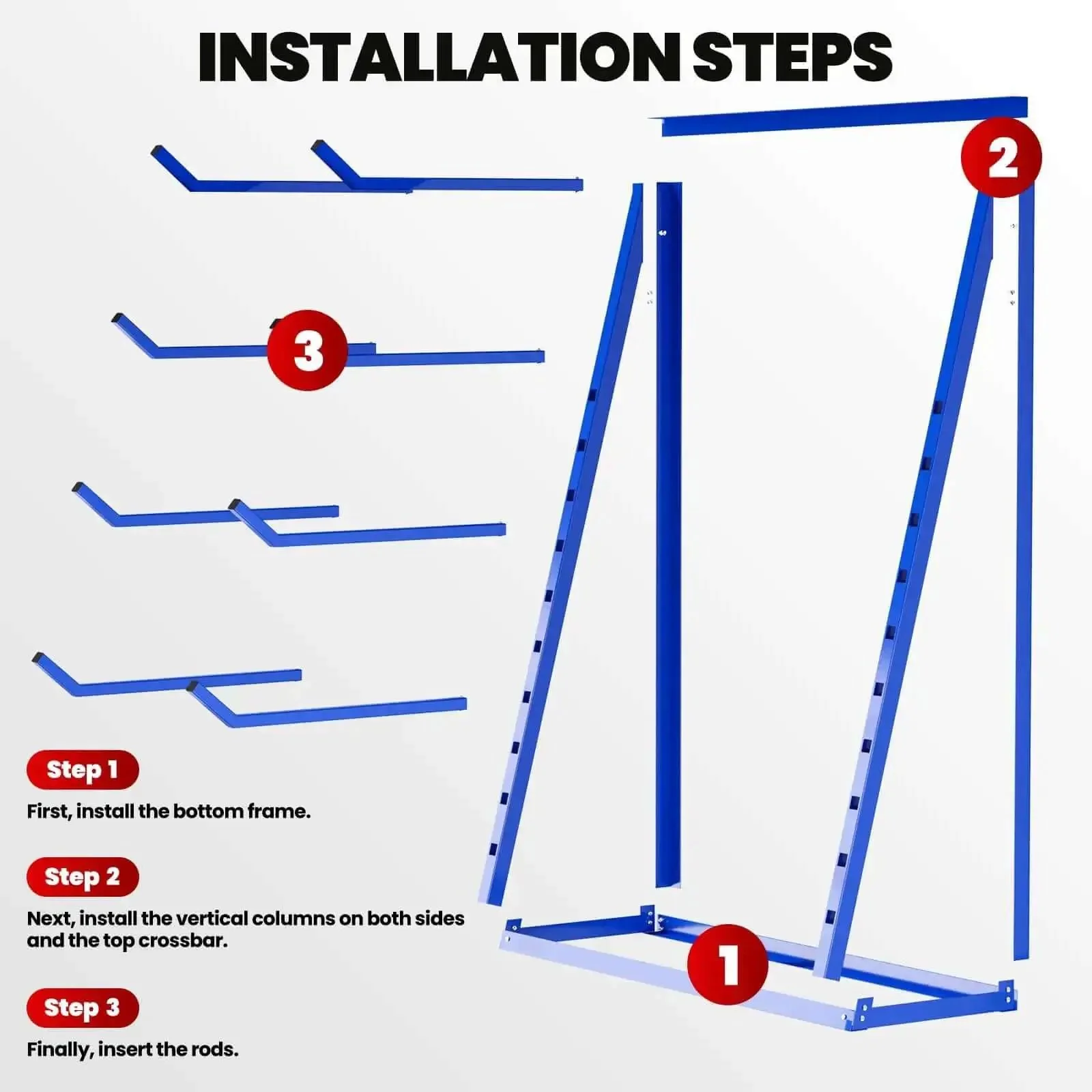 INSTALLATION STEPS

2

3

1

Step 1

First, install the bottom frame.

Step 2

Next, install the vertical columns on both sides and the top crossbar.

Step 3

Finally, insert the rods.