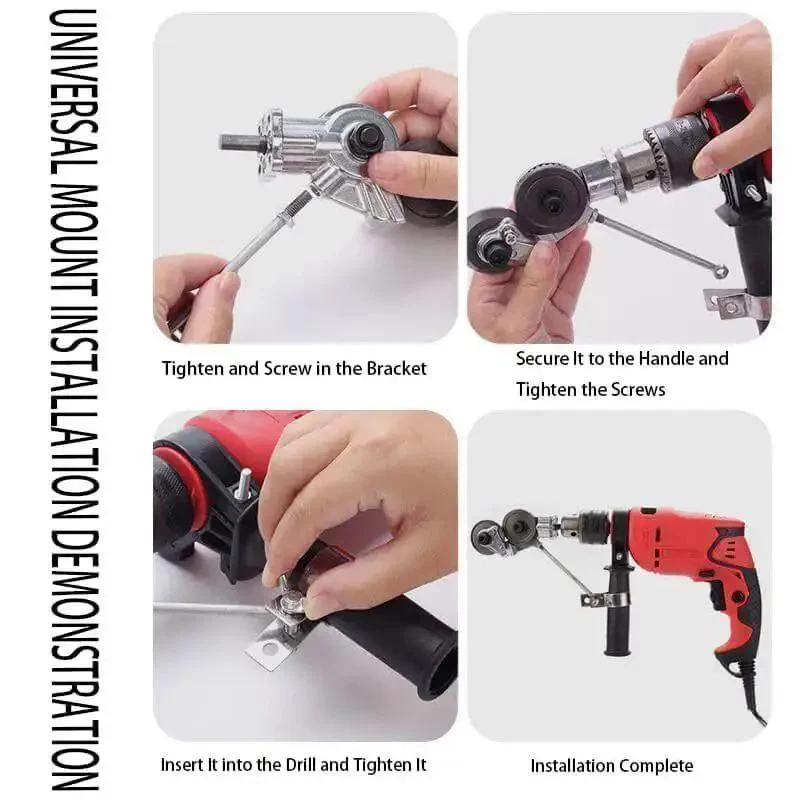 UNIVERSAL MOUNT INSTALLATION DEMONSTRATION

Tighten and Screw in the Bracket

Secure It to the Handle and Tighten the Screws

Insert It into the Drill and Tighten It

Installation Complete