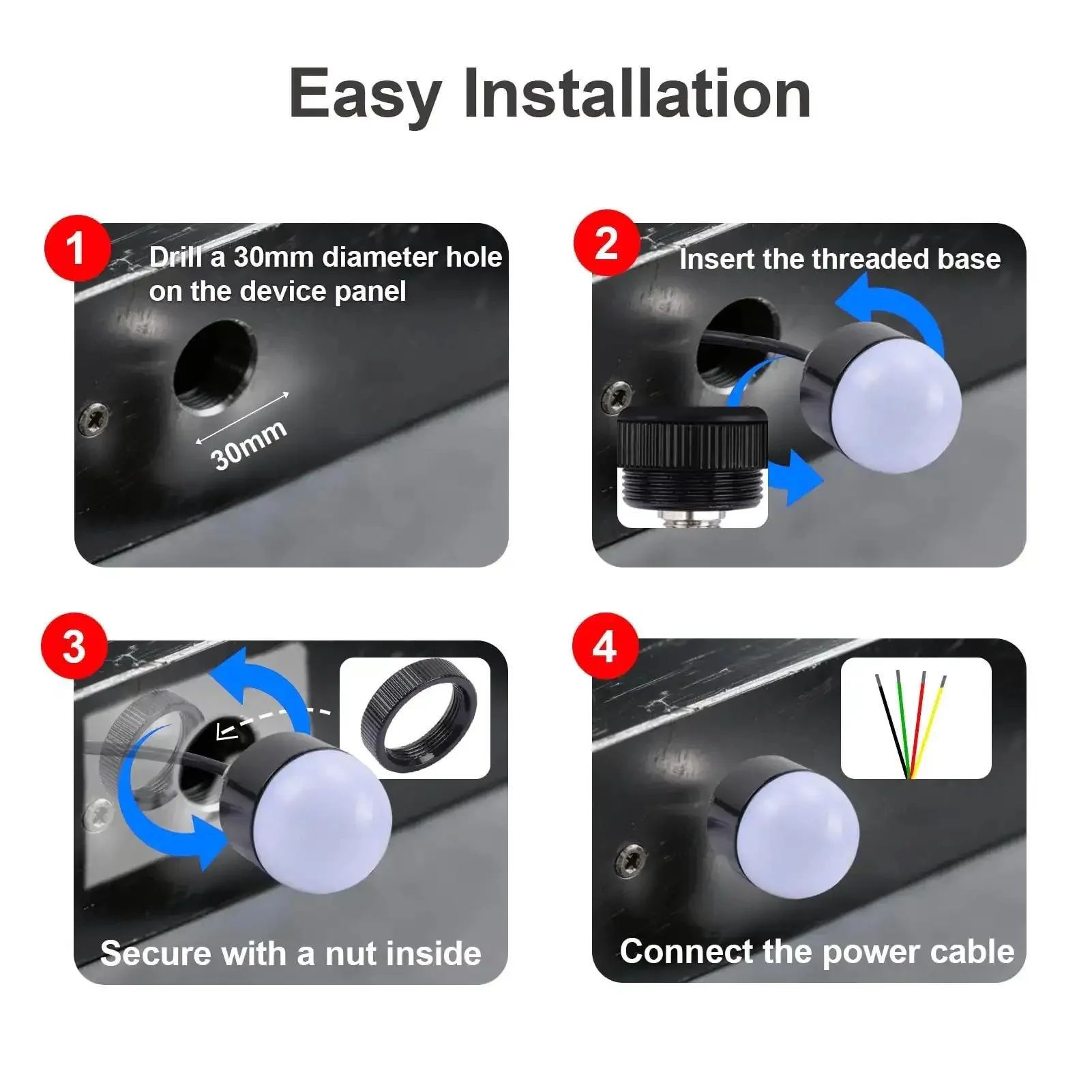 Easy Installation

1

Drill a 30mm diameter hole on the device panel

30mm

2

Insert the threaded base

3

Secure with a nut inside

4

Connect the power cable