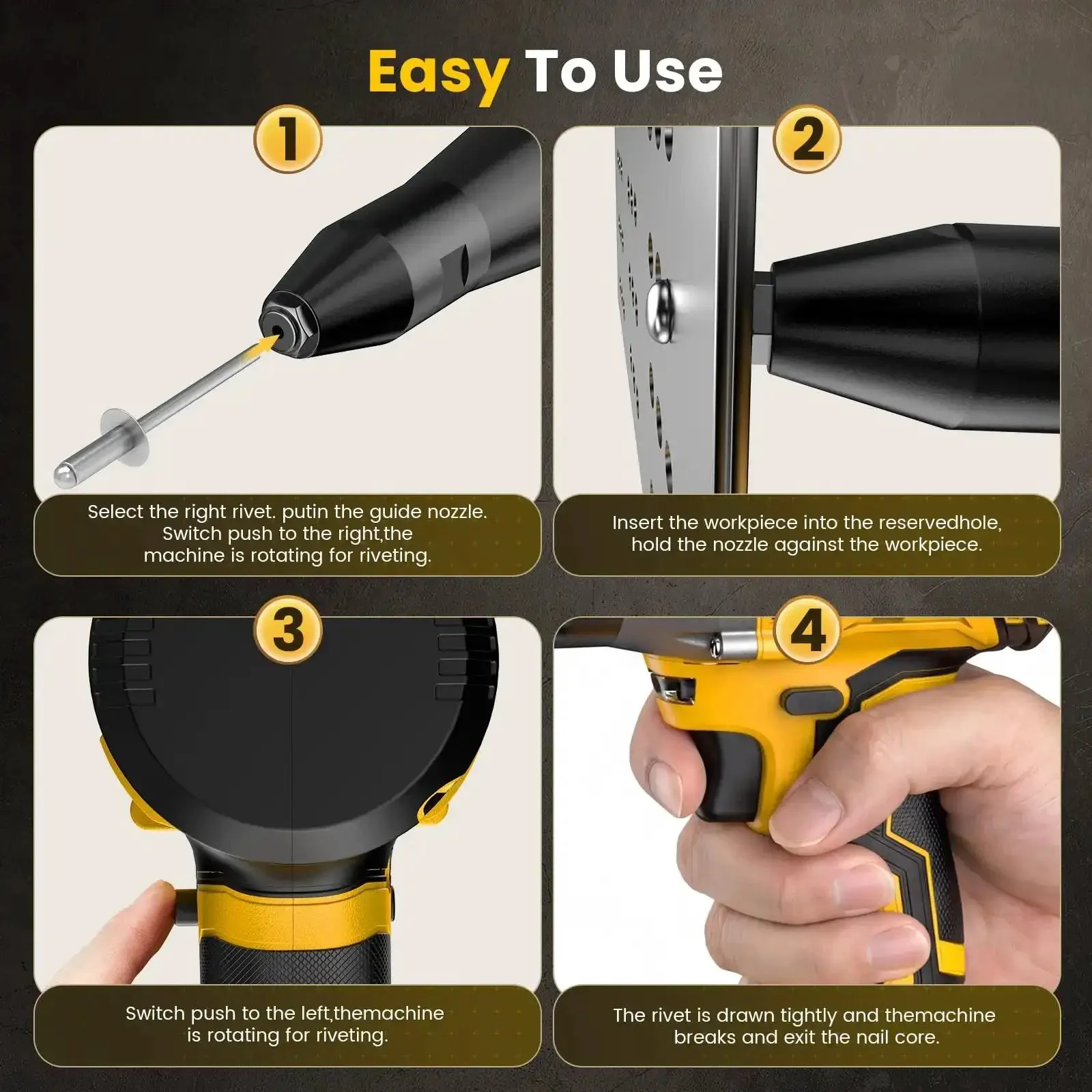 Easy To Use

1

Select the right rivet. putin the guide nozzle. Switch push to the right,the machine is rotating for riveting.

2

Insert the workpiece into the reservedhole, hold the nozzle against the workpiece.

3

Switch push to the left,themachine is rotating for riveting.

4

The rivet is drawn tightly and themachine breaks and exit the nail core.