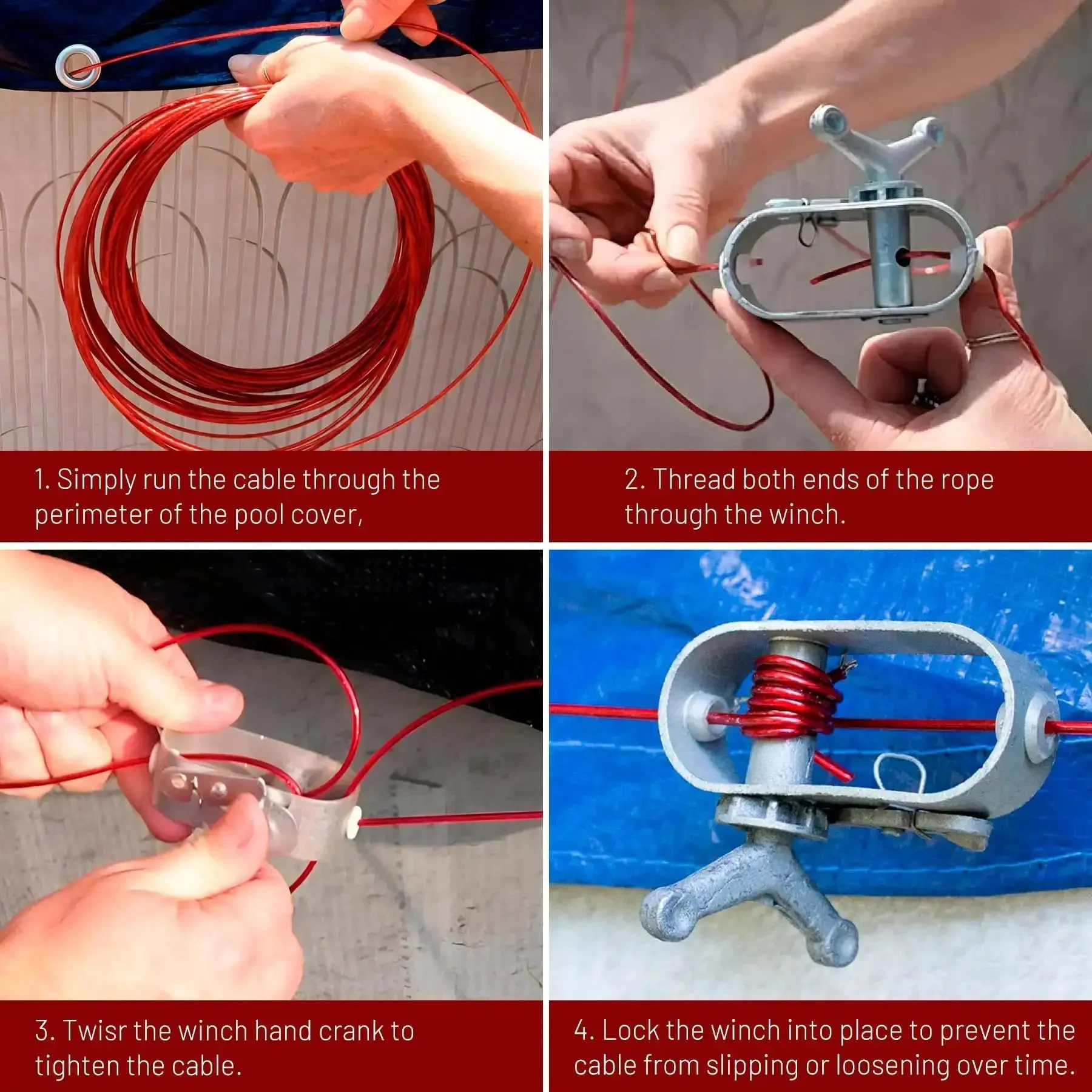 1. Simply run the cable through the perimeter of the pool cover,

2. Thread both ends of the rope through the winch.

3. Twisr the winch hand crank to tighten the cable.

4. Lock the winch into place to prevent the cable from slipping or loosening over time.