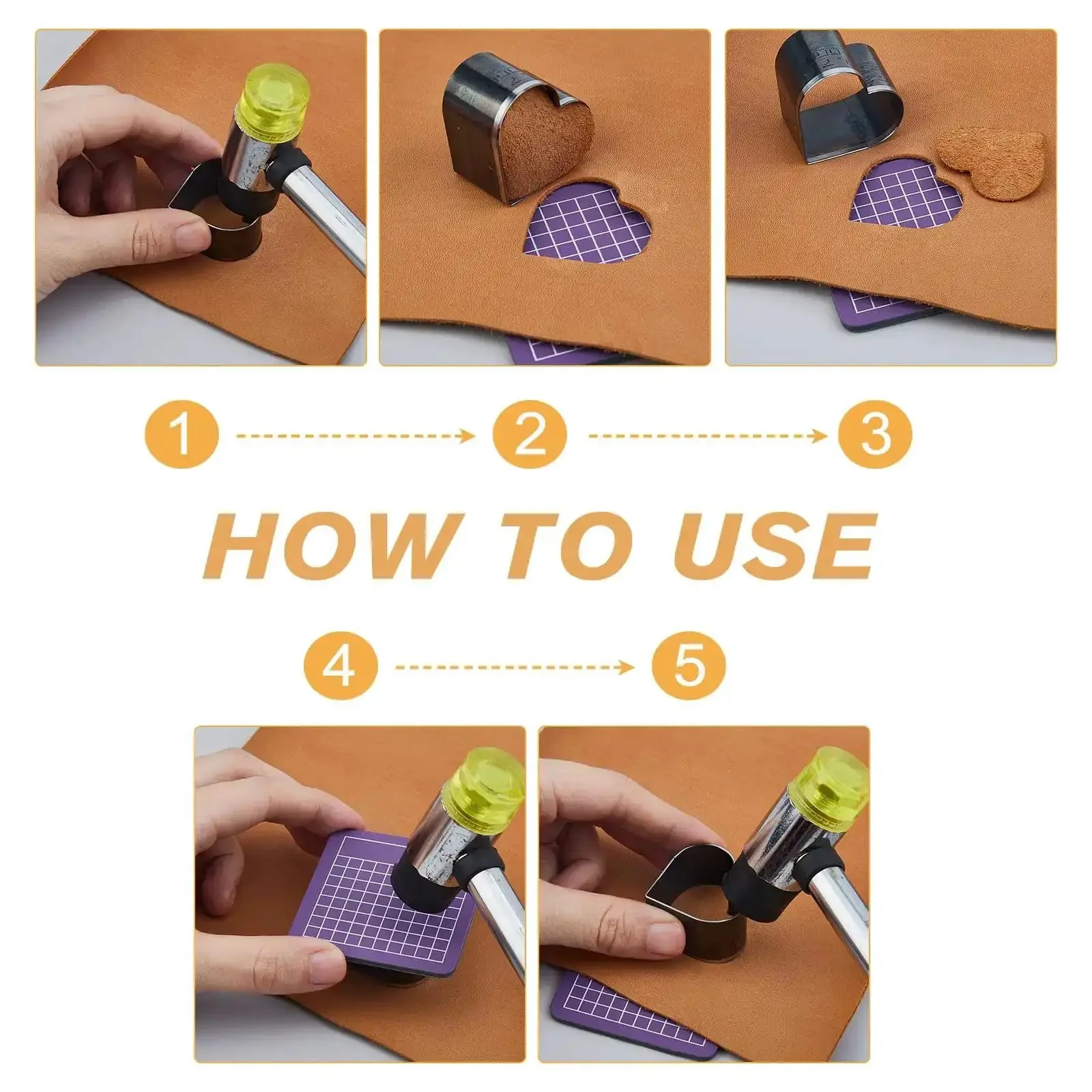 1

2

3

HOW TO USE

4

5