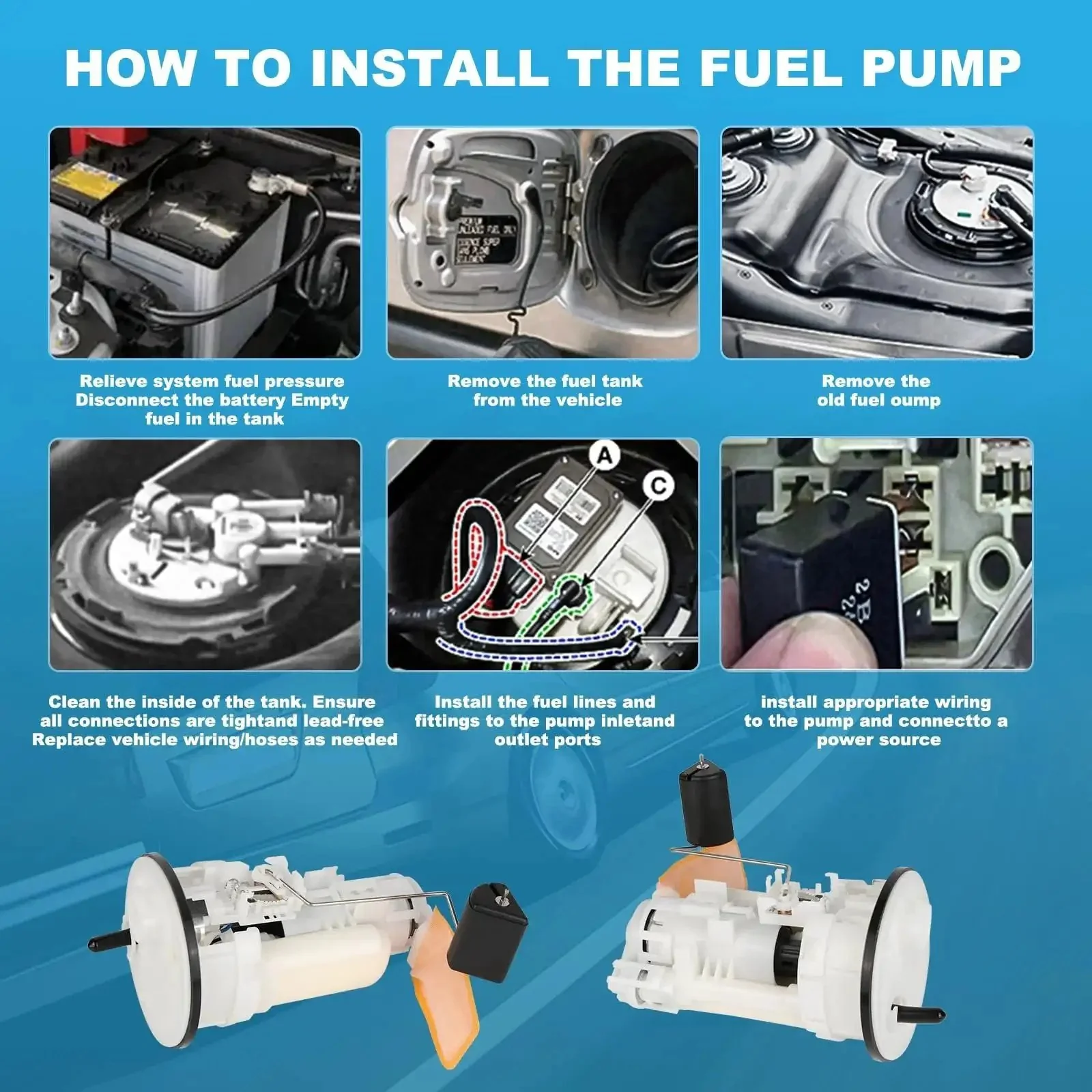 HOW TO INSTALL THE FUEL PUMP

Relieve system fuel pressure Disconnect the battery Empty fuel in the tank

Remove the fuel tank from the vehicle

Remove the old fuel oump

A

C

Clean the inside of the tank. Ensure all connections are tightand lead-free Replace vehicle wiring/hoses as needed

Install the fuel lines and fittings to the pump inletand outlet ports

install appropriate wiring to the pump and connectto a power source