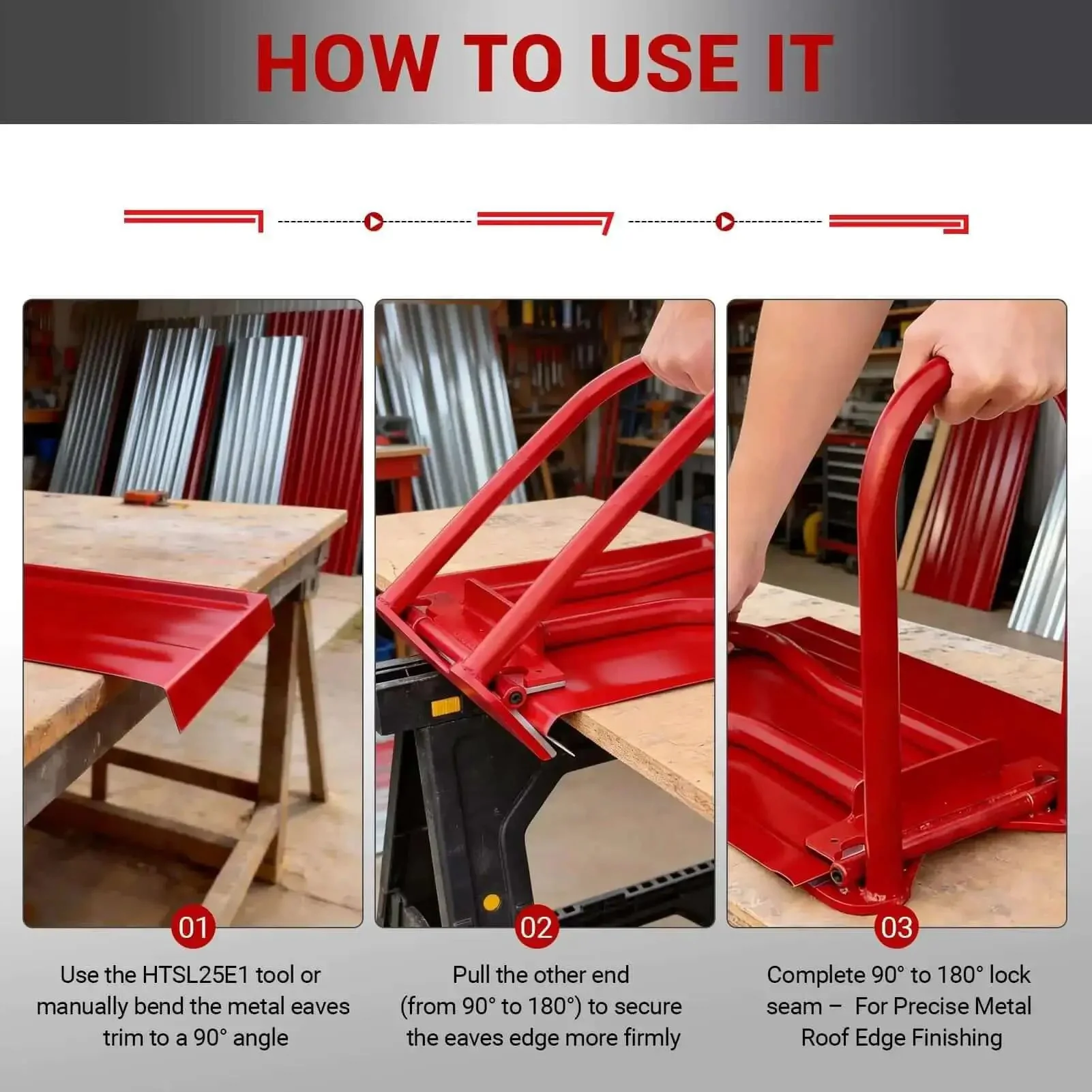 HOW TO USE IT

01

Use the HTSL25E1 tool or manually bend the metal eaves trim to a 90° angle

02

Pull the other end (from 90° to 180°) to secure the eaves edge more firmly

03

Complete 90° to 180° lock seam – For Precise Metal Roof Edge Finishing