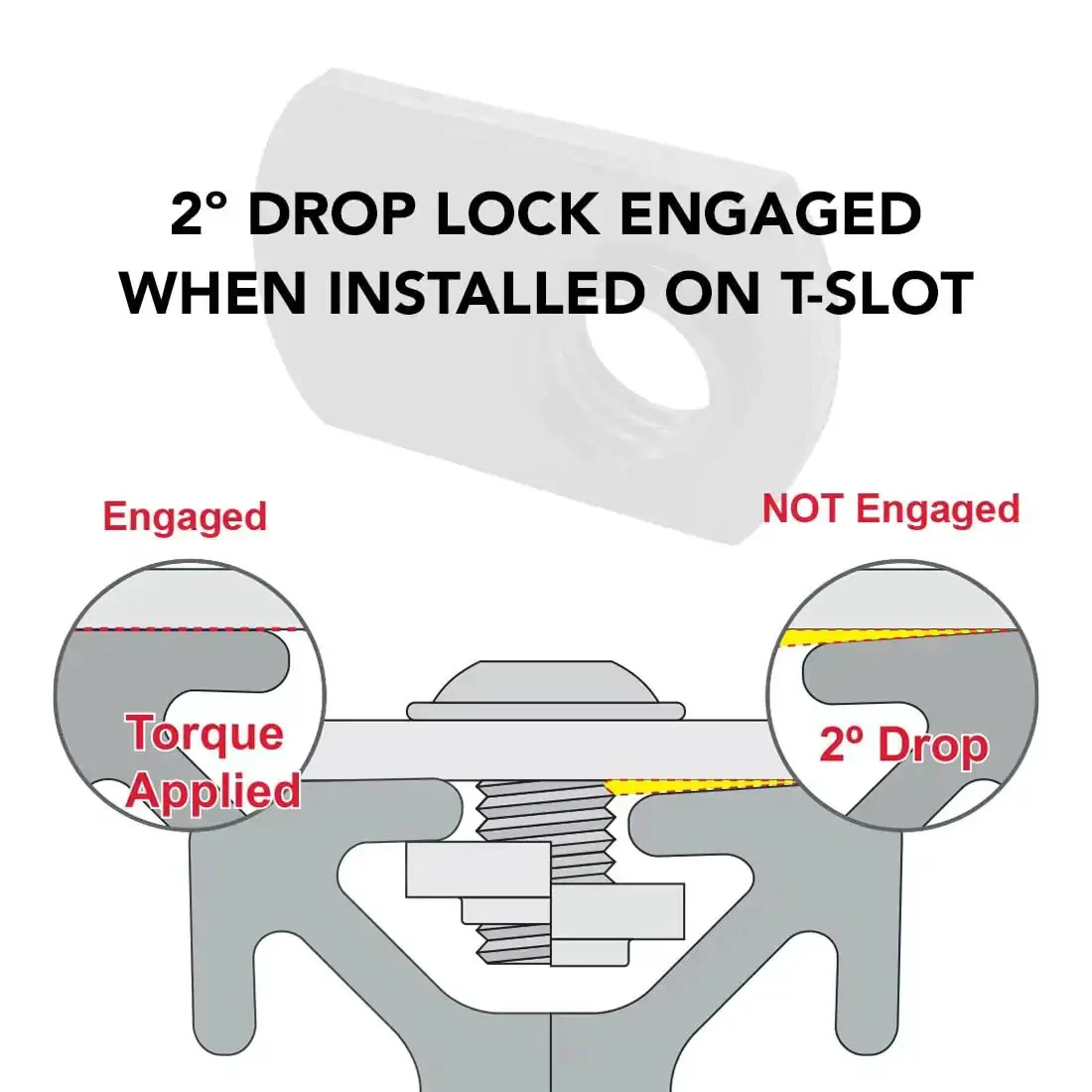 2° DROP LOCK ENGAGED WHEN INSTALLED ON T-SLOT

Engaged

NOT Engaged

Torque Applied

2º Drop