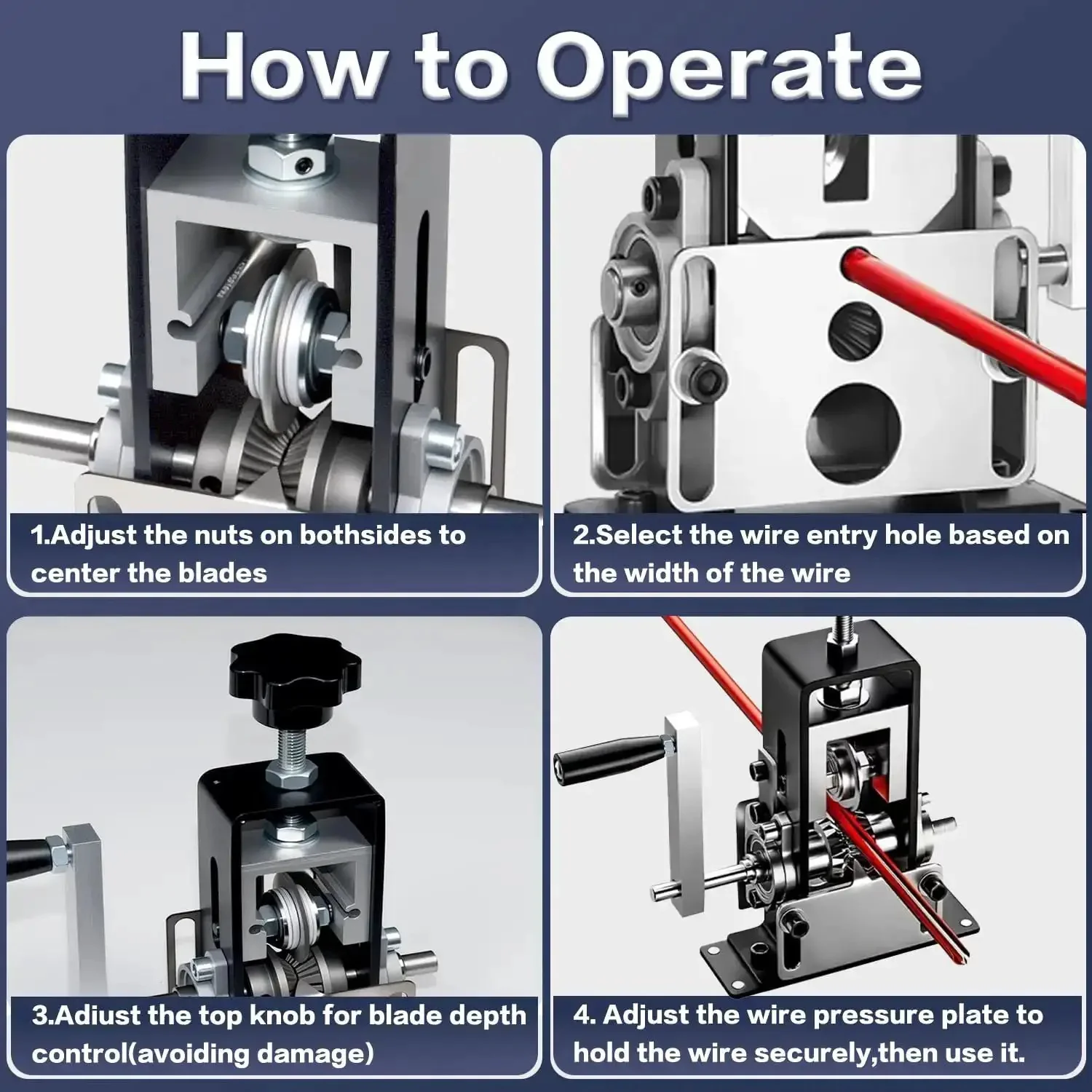 How to Operate

1.Adjust the nuts on bothsides to center the blades

2.Select the wire entry hole based on the width of the wire

3.Adiust the top knob for blade depth control(avoiding damage)

4. Adjust the wire pressure plate to hold the wire securely,then use it.