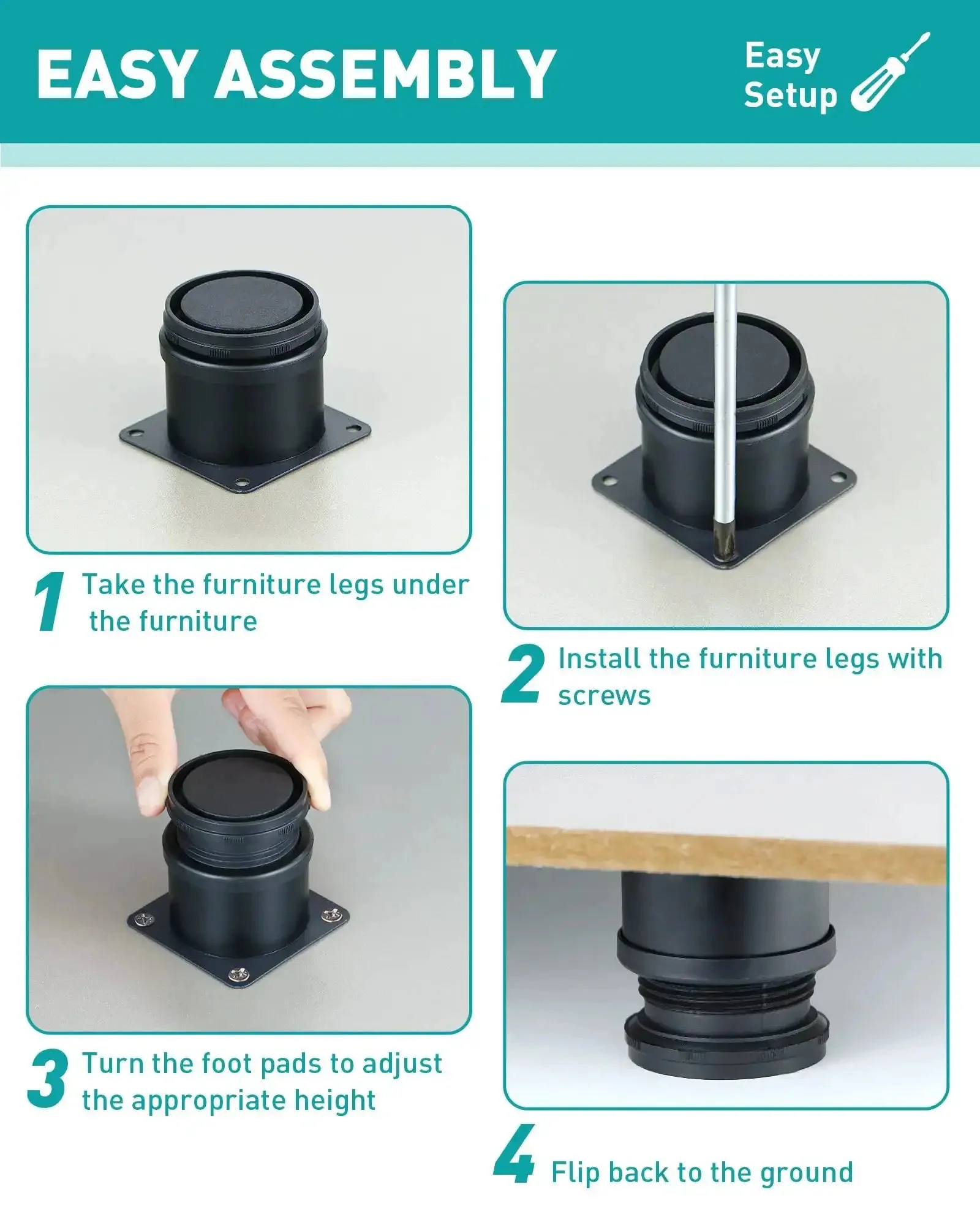 EASY ASSEMBLY

Easy Setup

1 Take the furniture legs under the furniture

2 Install the furniture legs with screws

3 Turn the foot pads to adjust the appropriate height

4 Flip back to the ground