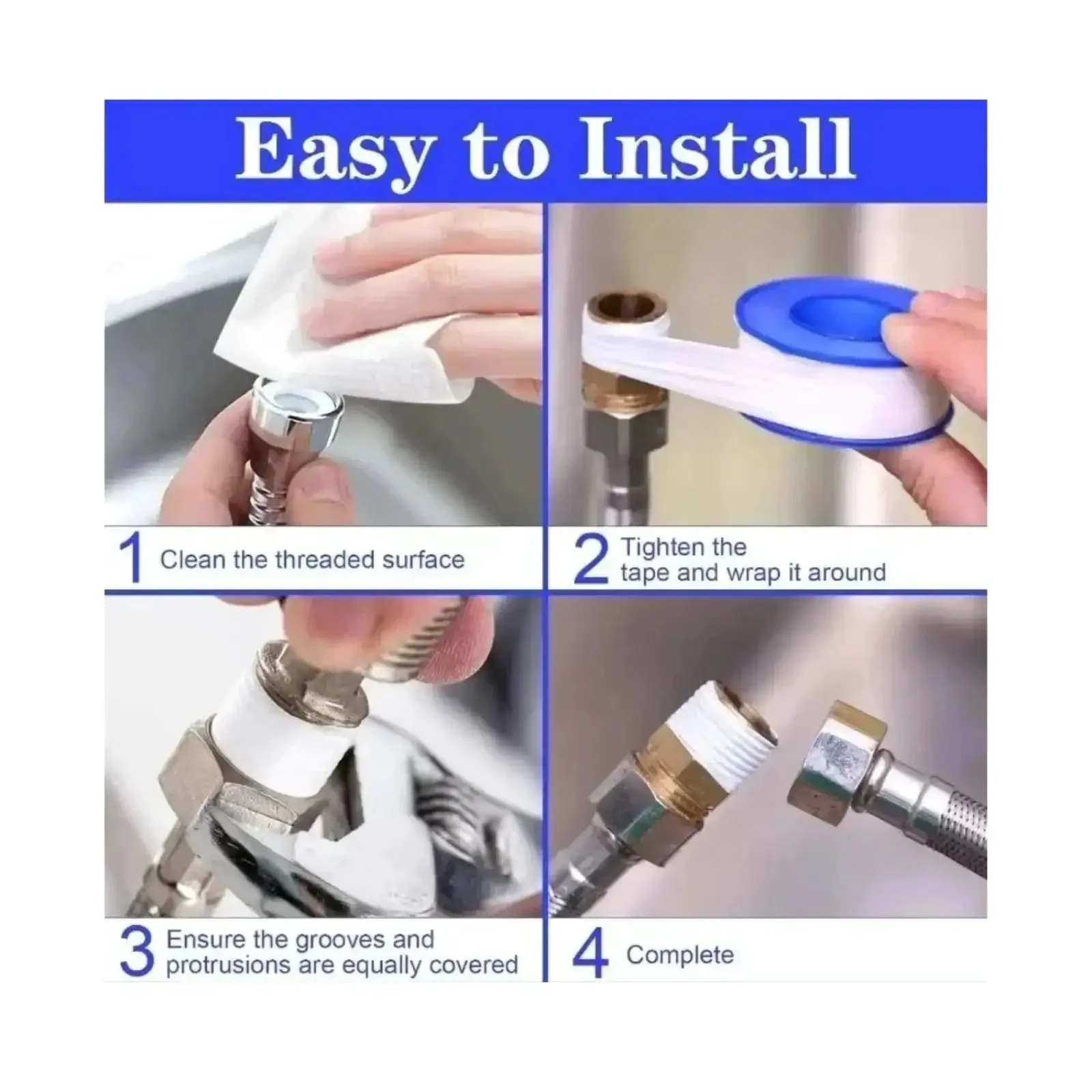 Easy to Install

1 Clean the threaded surface

2 Tighten the tape and wrap it around

3 Ensure the grooves and protrusions are equally covered

4 Complete