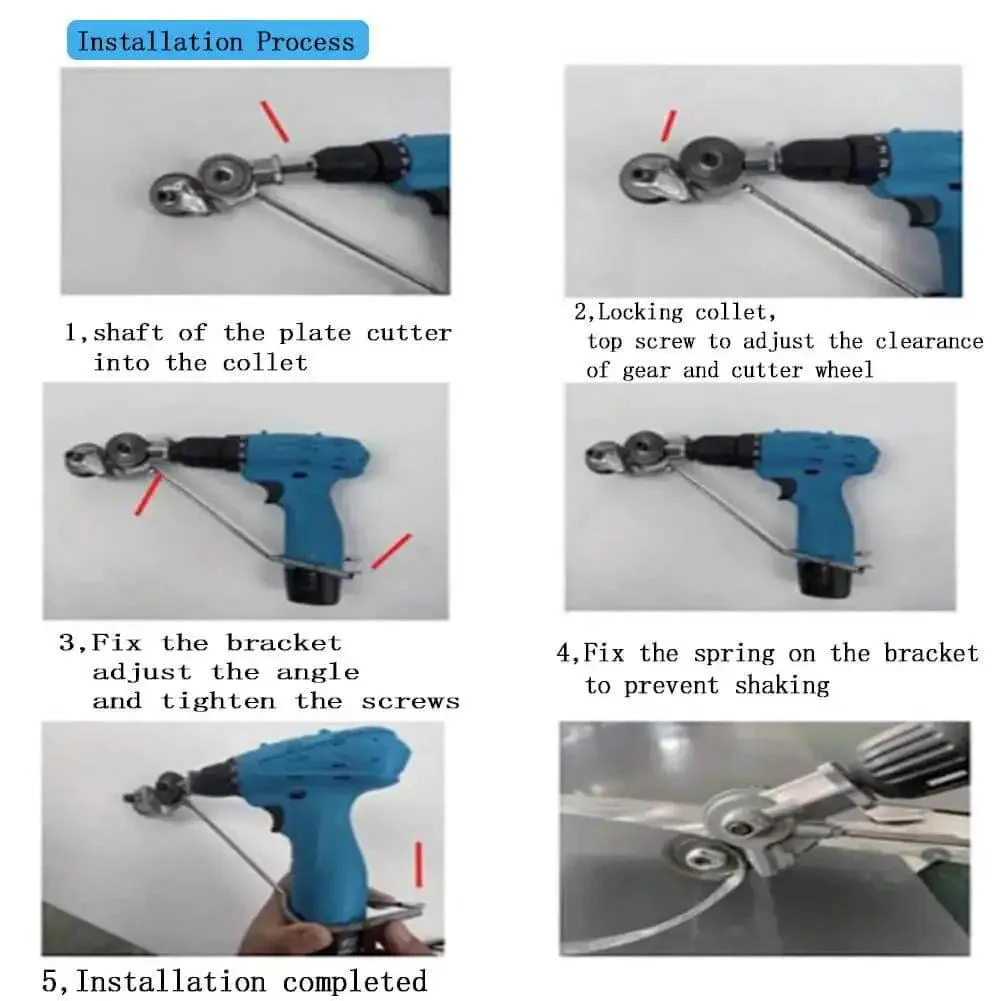 Installation Process

1,shaft of the plate cutter into the collet

2,Locking collet, top screw to adjust the clearance of gear and cutter wheel

3,Fix the bracket adjust the angle and tighten the screws

4,Fix the spring on the bracket to prevent shaking

5,Installation completed