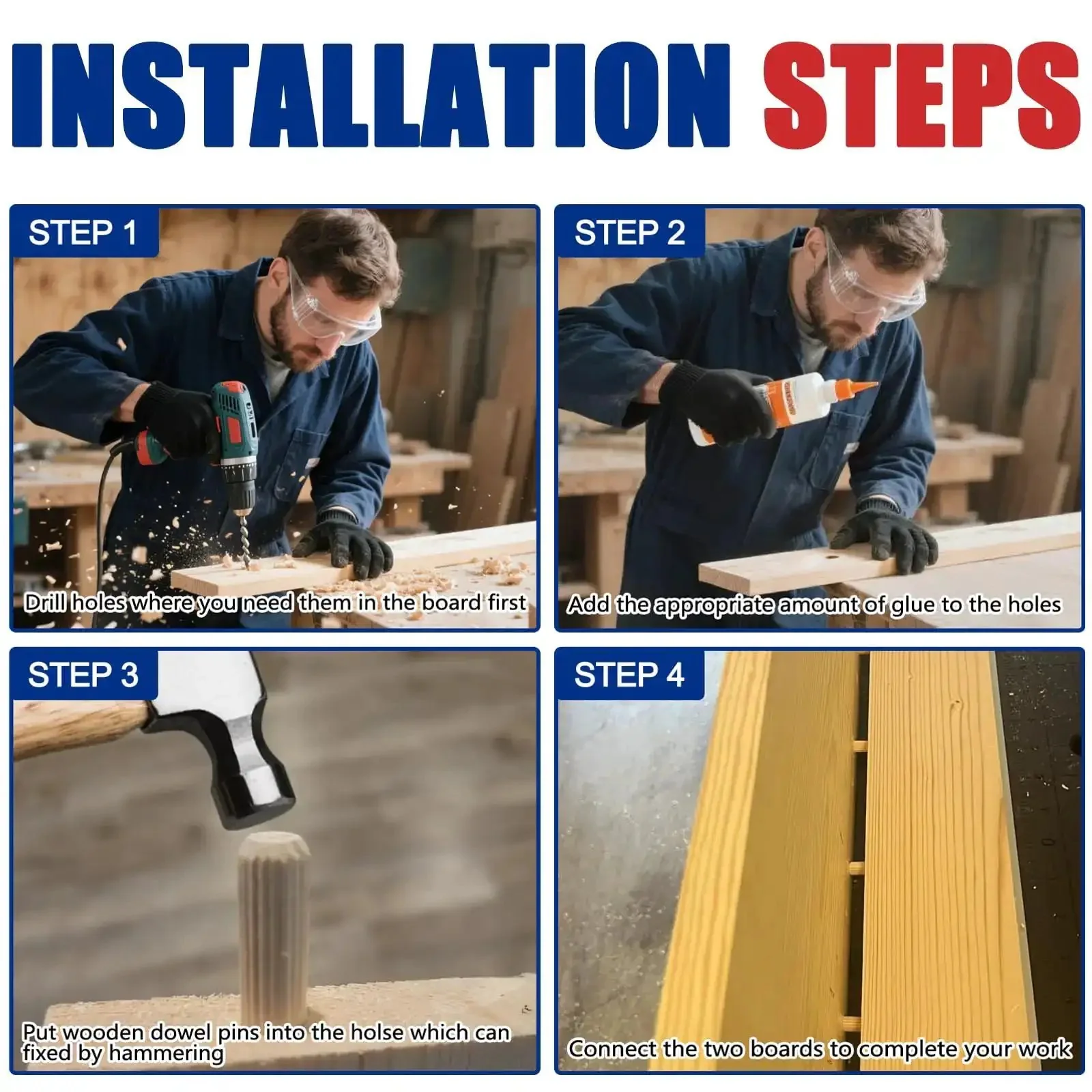 INSTALLATION STEPS

STEP 1

Drill holes where you need them in the board first

STEP 2

Add the appropriate amount of glue to the holes

STEP 3

Put wooden dowel pins into the holse which can fixed by hammering

STEP 4

Connect the two boards to complete your work