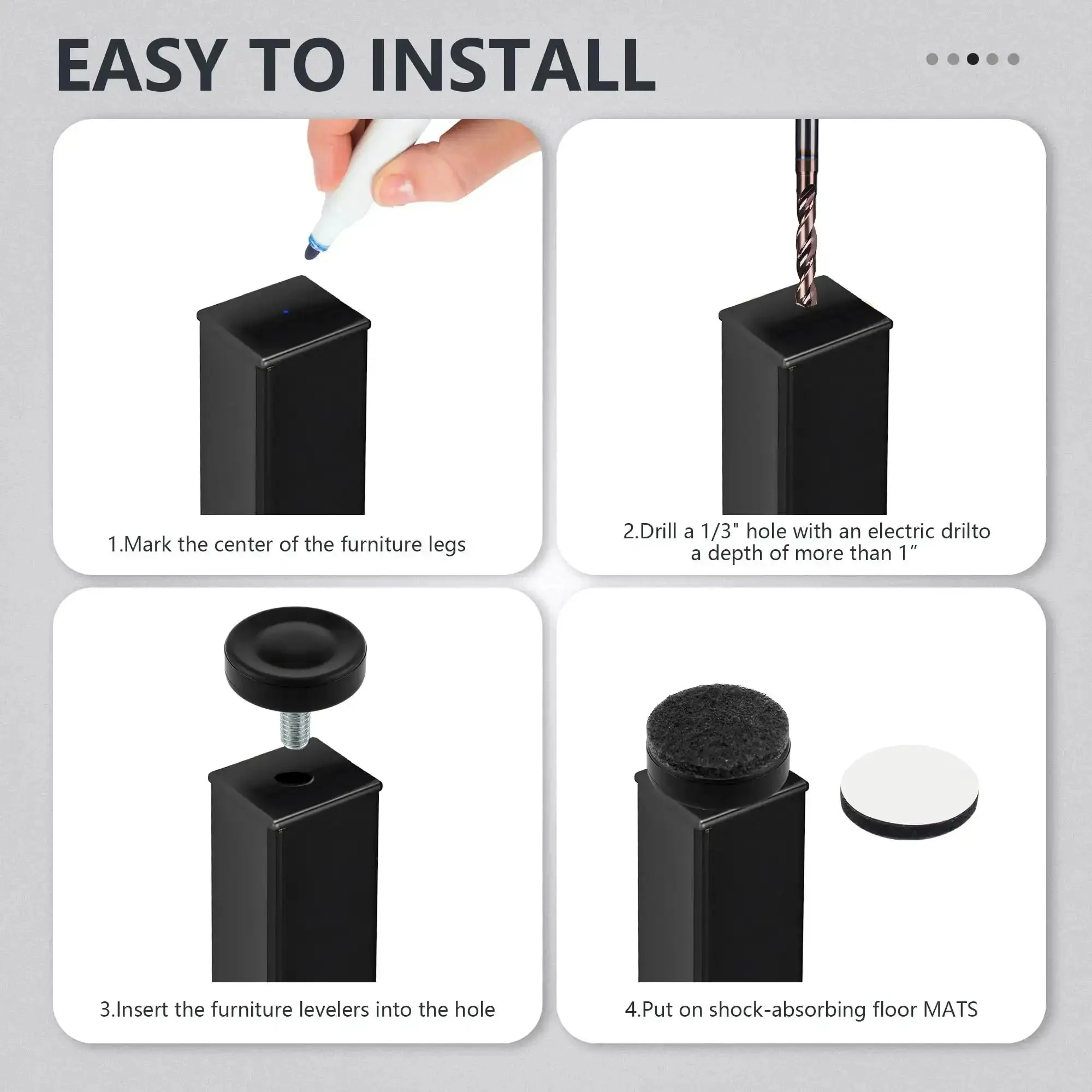 EASY TO INSTALL

1.Mark the center of the furniture legs

2.Drill a 1/3" hole with an electric drilto a depth of more than 1″

3.Insert the furniture levelers into the hole

4.Put on shock-absorbing floor MATS