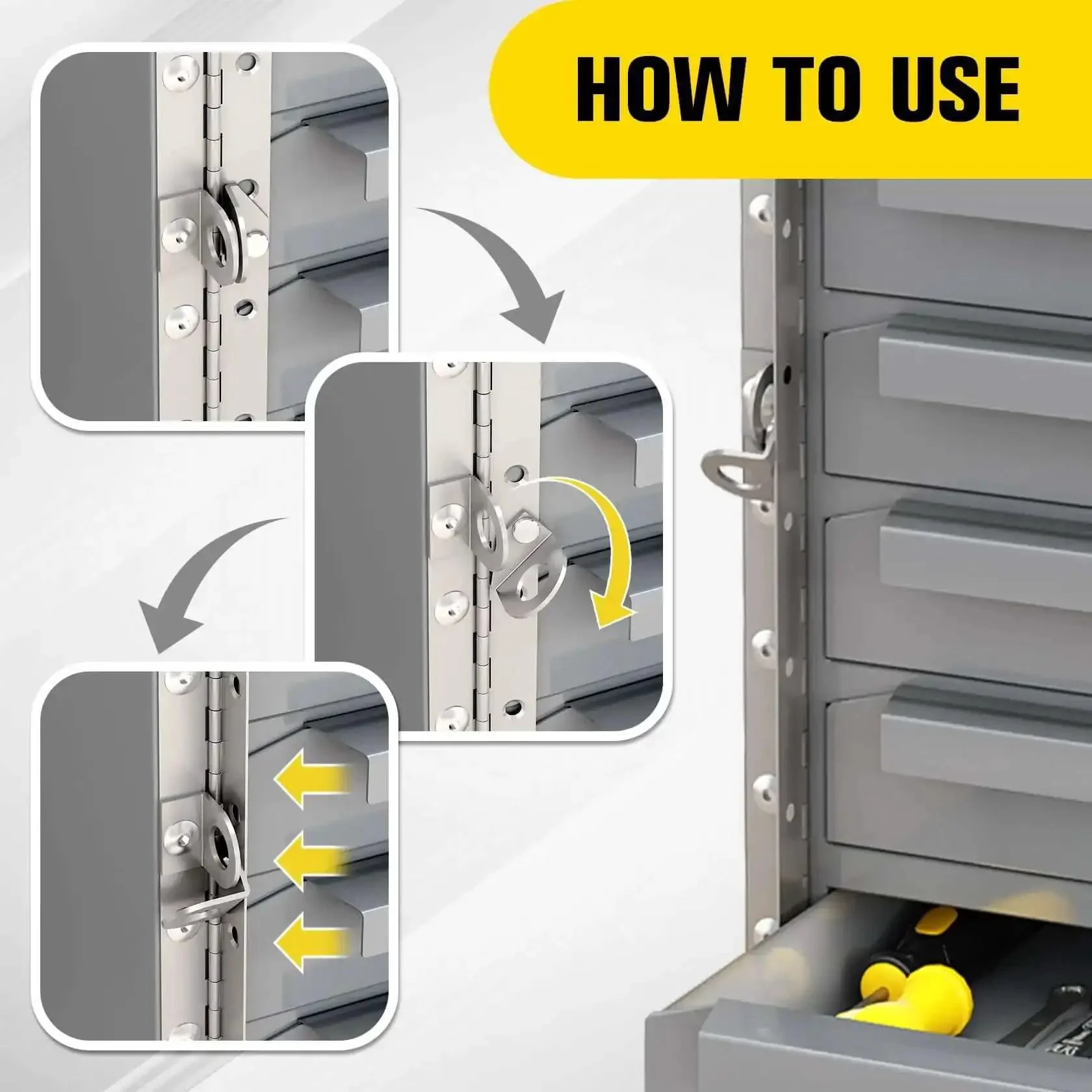 HOW TO USE