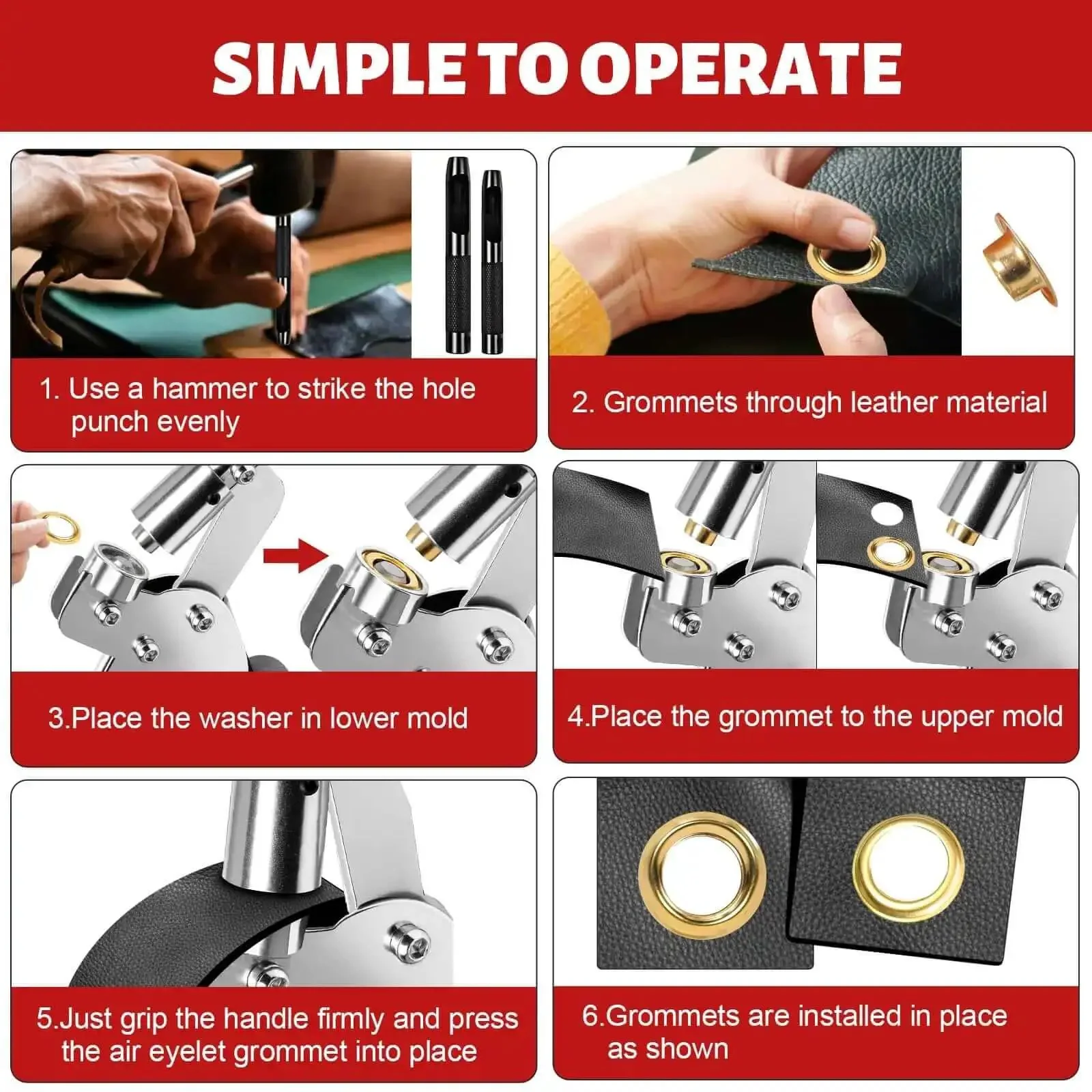 SIMPLE TO OPERATE

1. Use a hammer to strike the hole punch evenly

2. Grommets through leather material

3.Place the washer in lower mold

4.Place the grommet to the upper mold

5.Just grip the handle firmly and press the air eyelet grommet into place

6.Grommets are installed in place as shown