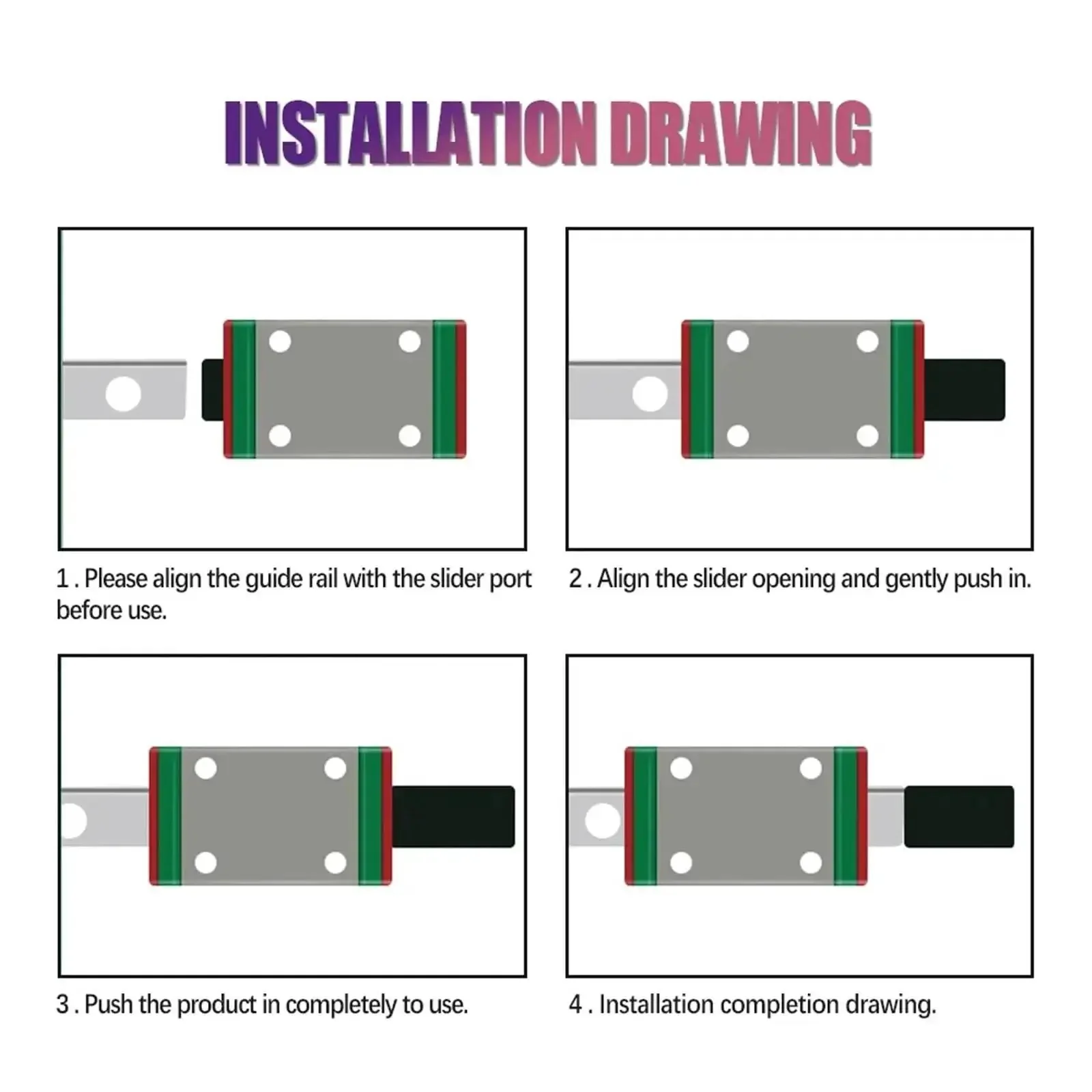 INSTALLATION DRAWING

1 . Please align the guide rail with the slider port before use.

2 . Align the slider opening and gently push in.

3 . Push the product in completely to use.

4 . Installation completion drawing.