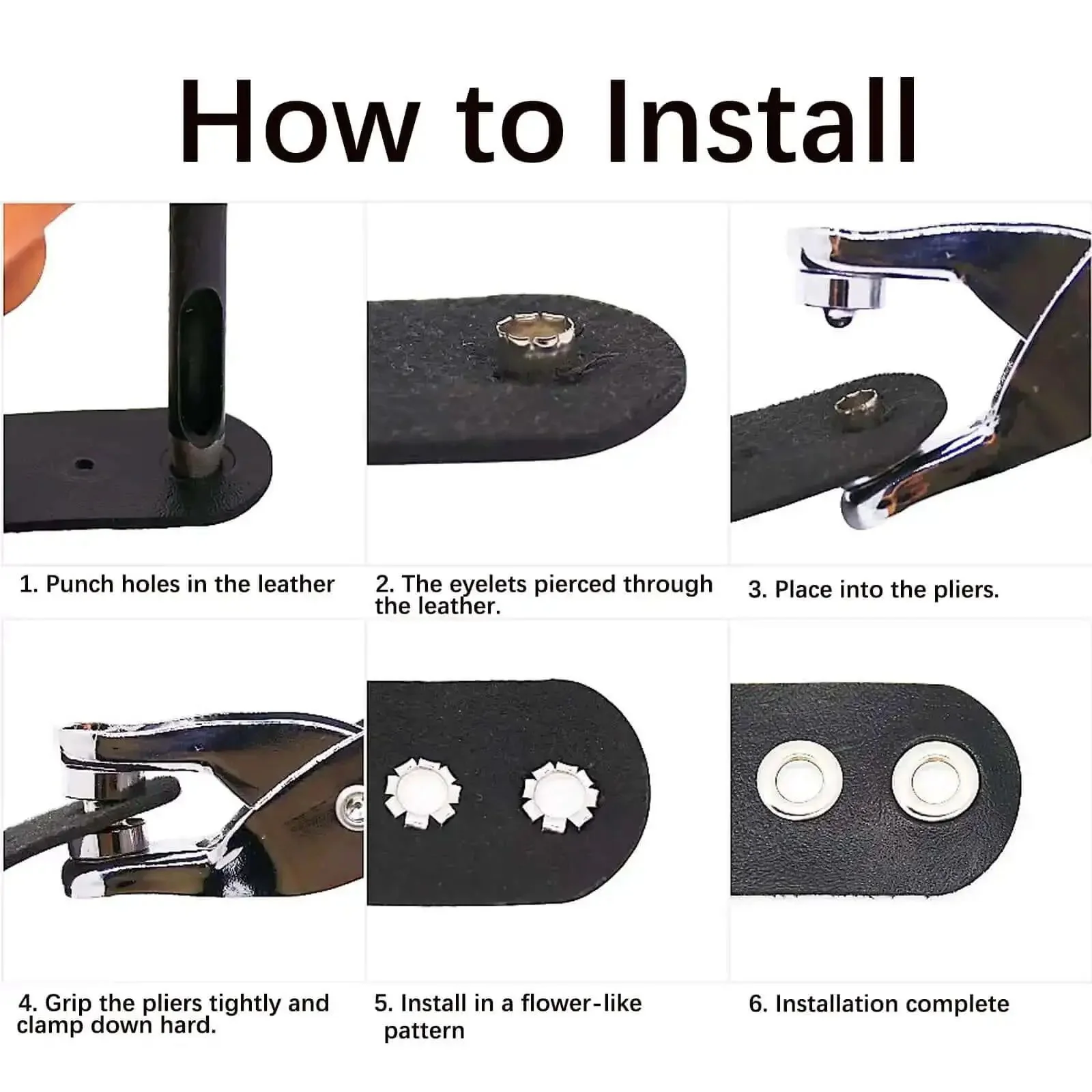 How to Install

1. Punch holes in the leather

2. The eyelets pierced through the leather.

3. Place into the pliers.

4. Grip the pliers tightly and clamp down hard.

5. Install in a flower-like pattern

6. Installation complete