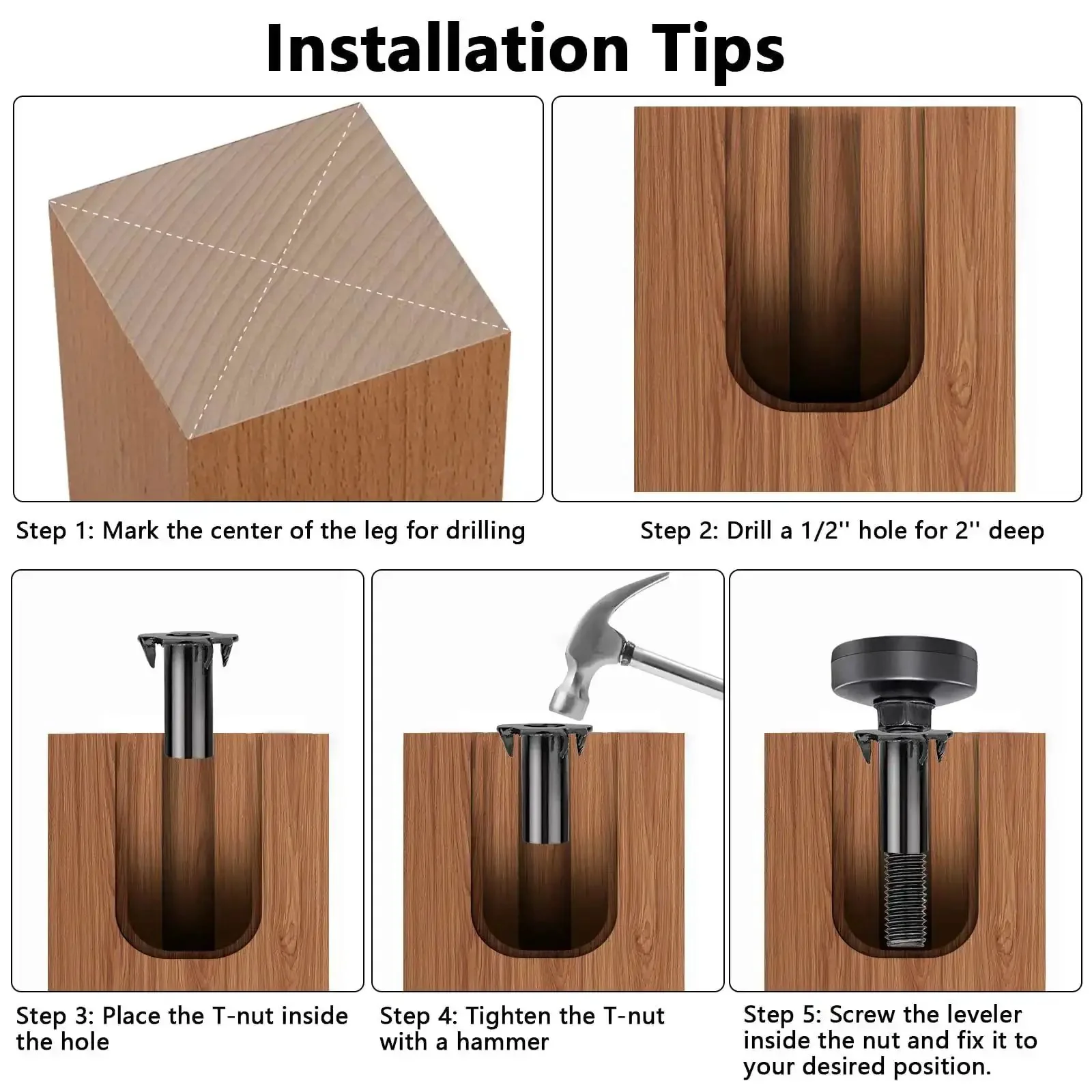 Installation Tips

Step 1: Mark the center of the leg for drilling

Step 2: Drill a 1/2'' hole for 2'' deep

Step 3: Place the T-nut inside the hole

Step 4: Tighten the T-nut with a hammer

Step 5: Screw the leveler inside the nut and fix it to your desired position.