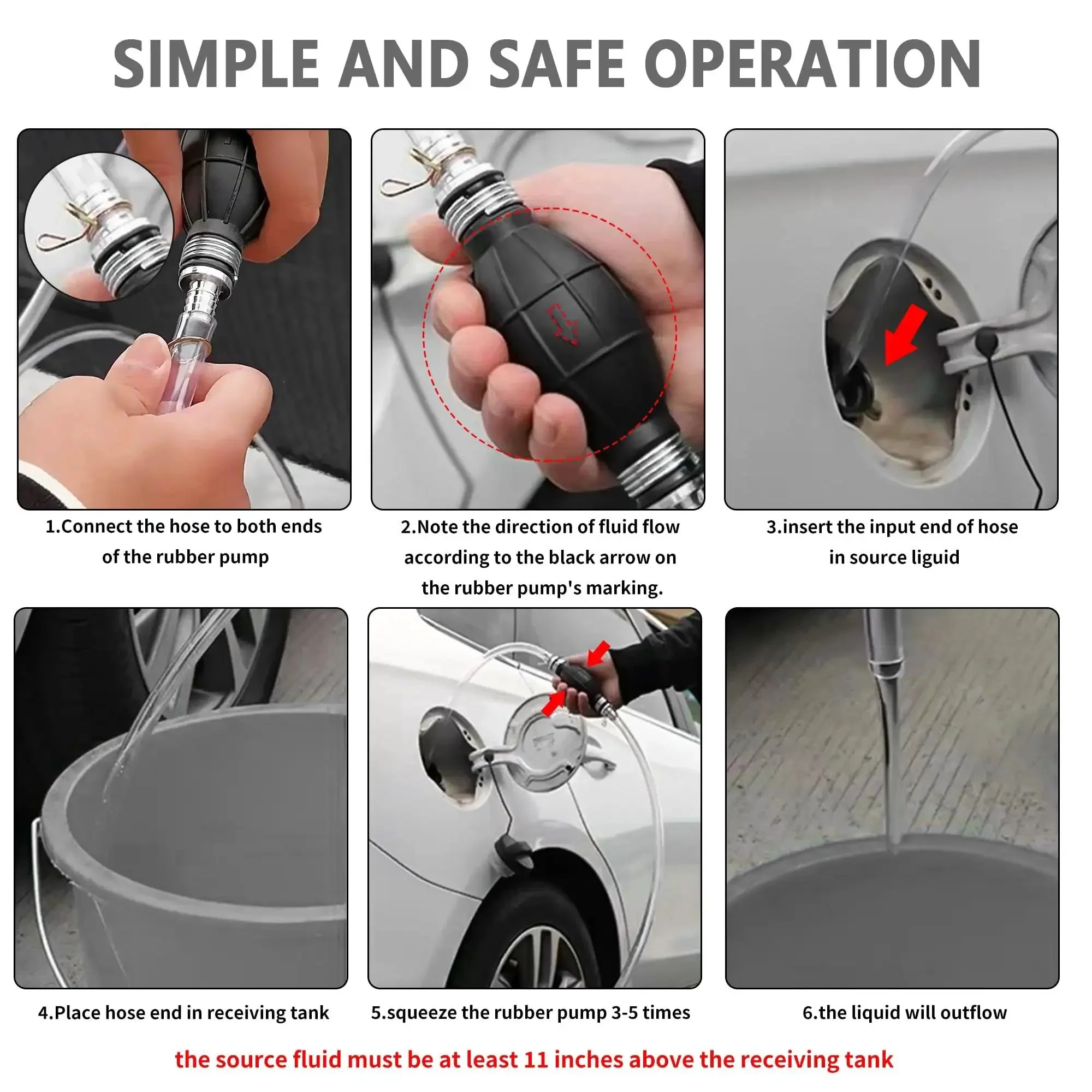 SIMPLE AND SAFE OPERATION

1.Connect the hose to both ends of the rubber pump

2.Note the direction of fluid flow according to the black arrow on the rubber pump's marking.

3.insert the input end of hose in source liguid

4.Place hose end in receiving tank

5.squeeze the rubber pump 3-5 times

6.the liquid will outflow

the source fluid must be at least 11 inches above the receiving tank