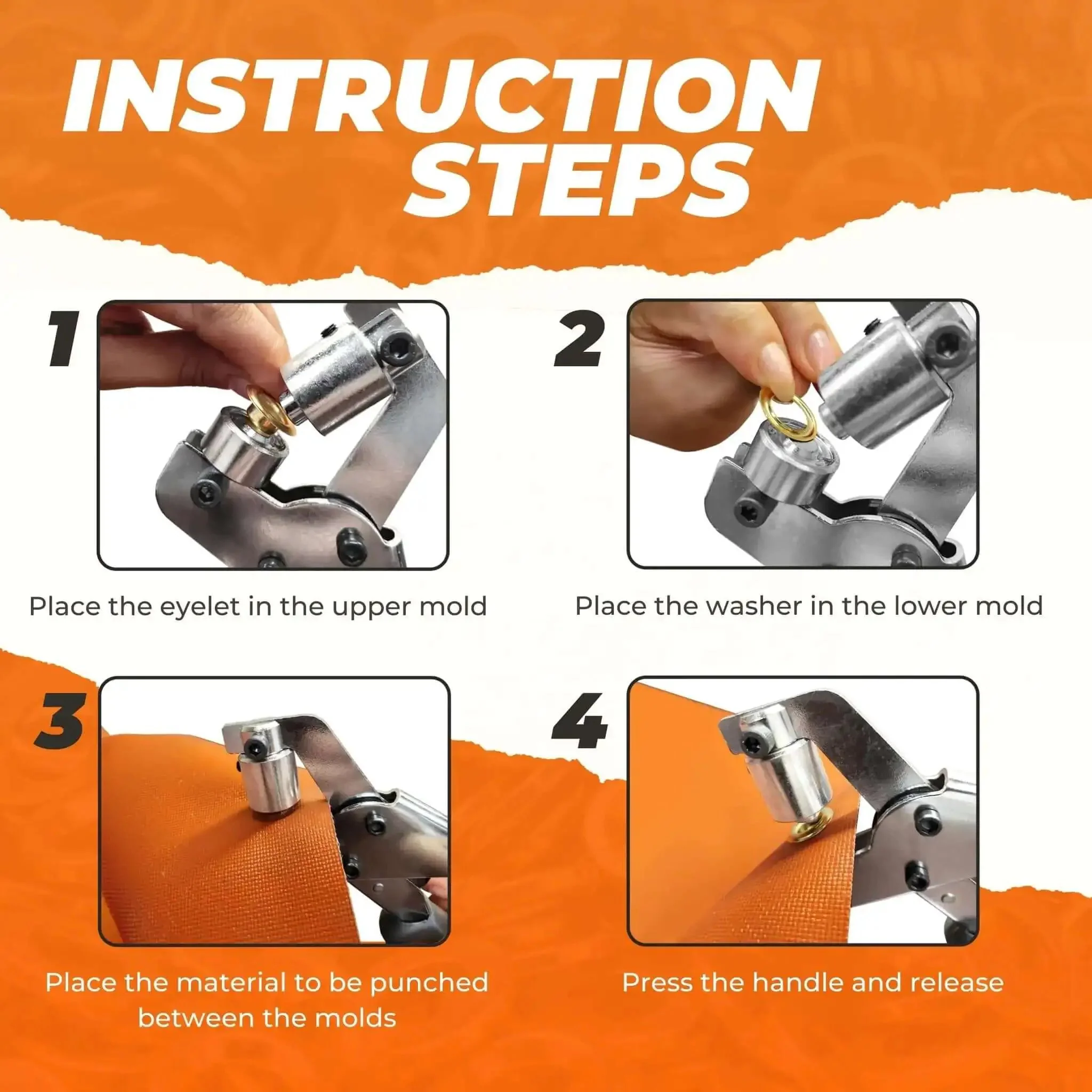 INSTRUCTION STEPS

1

Place the eyelet in the upper mold

2

Place the washer in the lower mold

3

Place the material to be punched between the molds

4

Press the handle and release