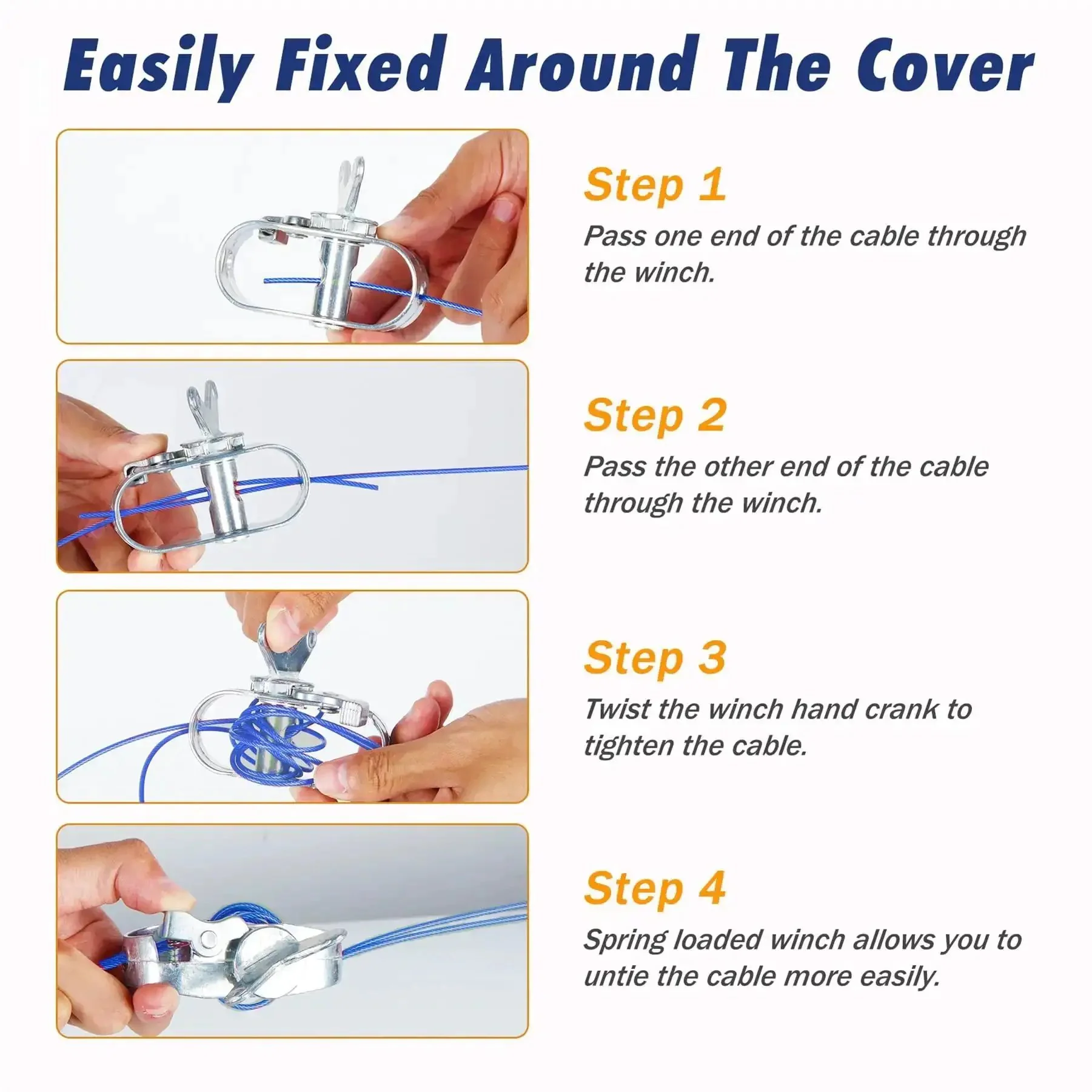 Easily Fixed Around The Cover

Step 1

Pass one end of the cable through the winch.

Step 2

Pass the other end of the cable through the winch.

Step 3

Twist the winch hand crank to tighten the cable.

Step 4

Spring loaded winch allows you to untie the cable more easily.