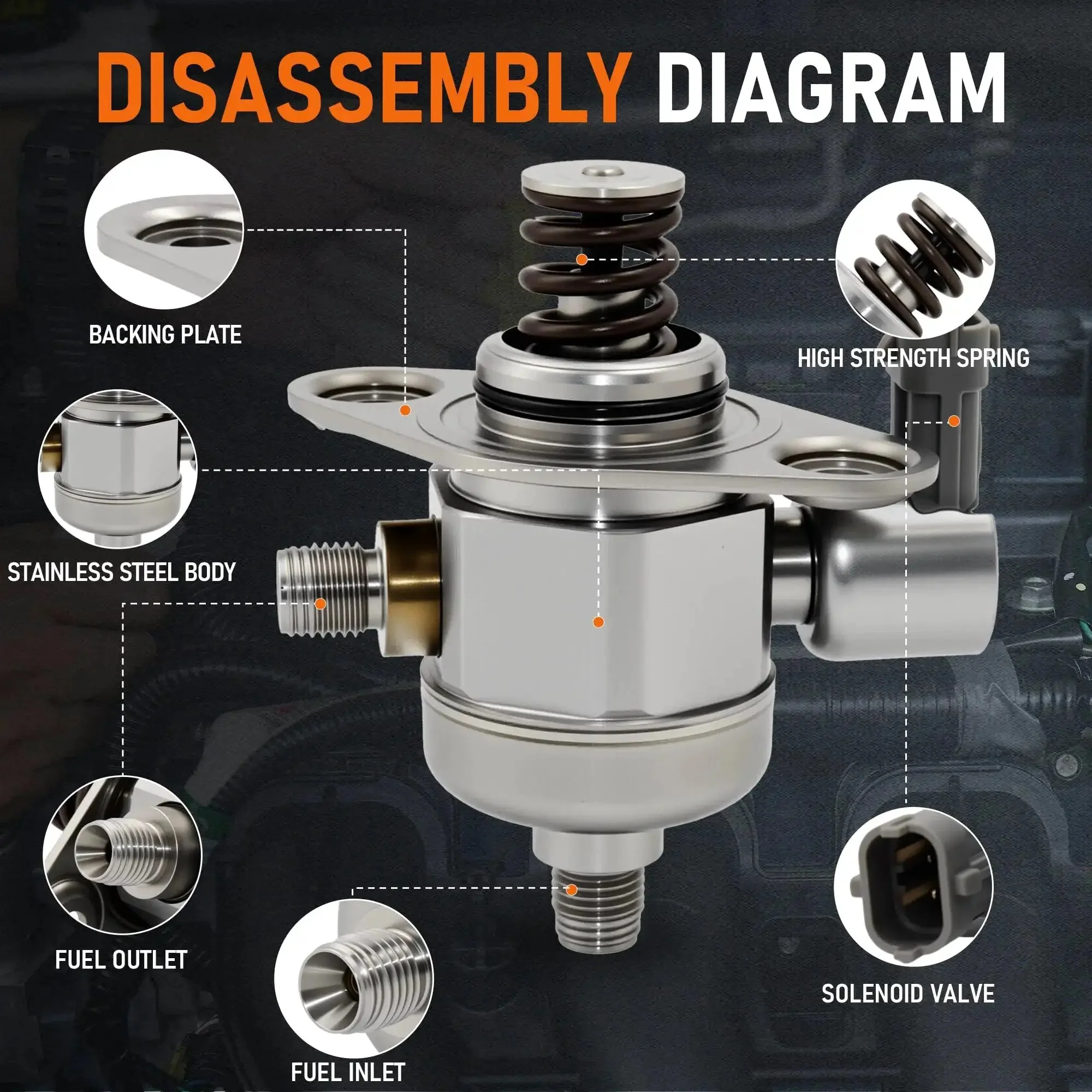 DISASSEMBLY DIAGRAM

BACKING PLATE

HIGH STRENGTH SPRING

STAINLESS STEEL BODY

FUEL OUTLET

FUEL INLET

SOLENOID VALVE